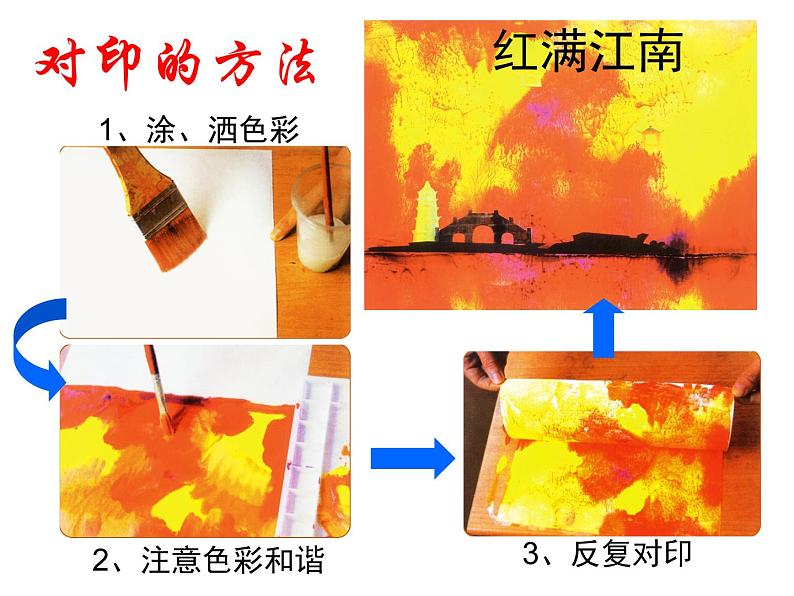 对印的方法

1、涂、洒色彩

红满江南

2、注意色彩和谐

3、反复对印