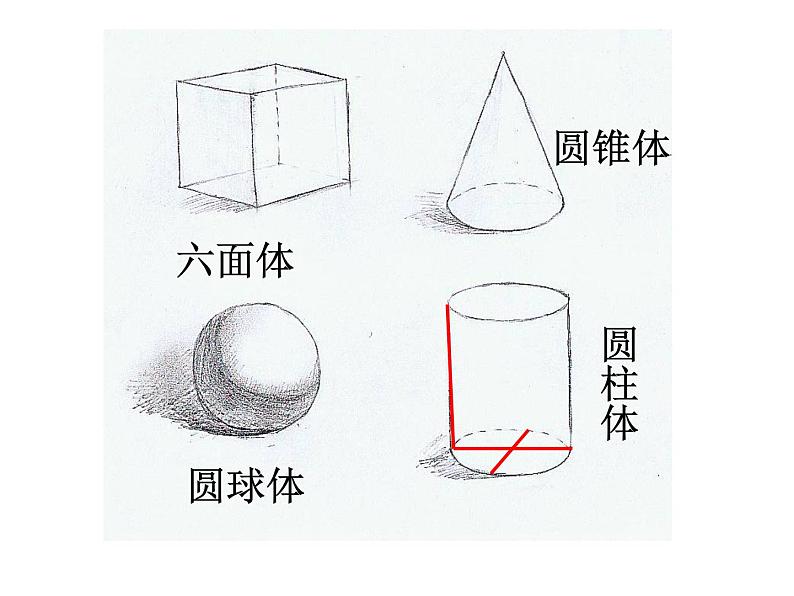 圆锥体

六面体

圆柱体

圆球体