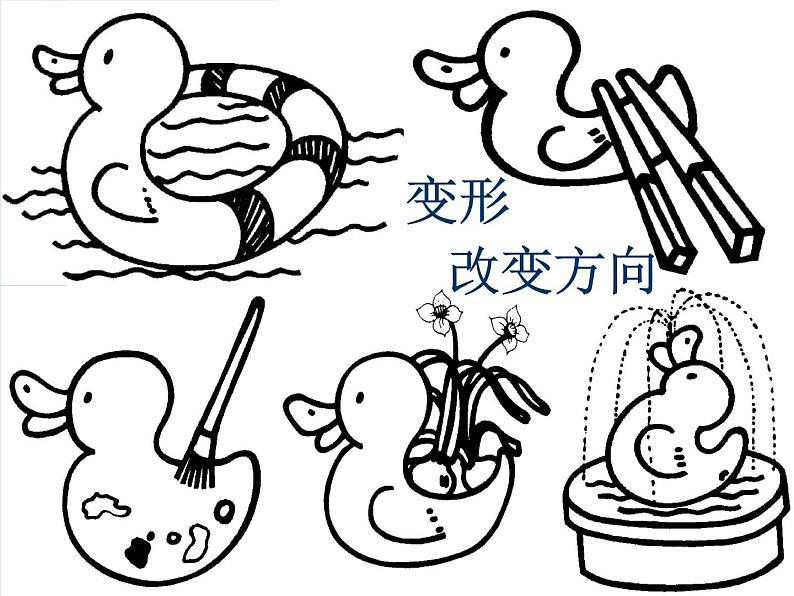 变形

改变方向