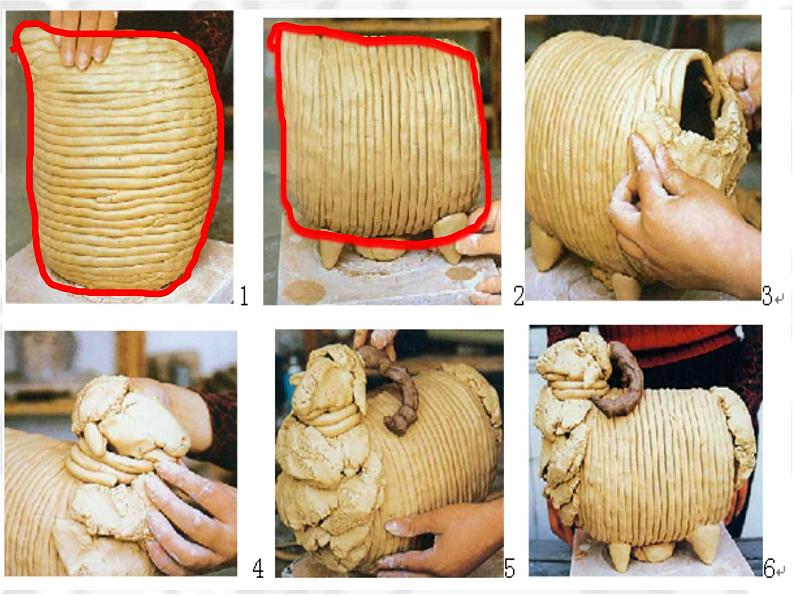 1

2

3

4

5

6