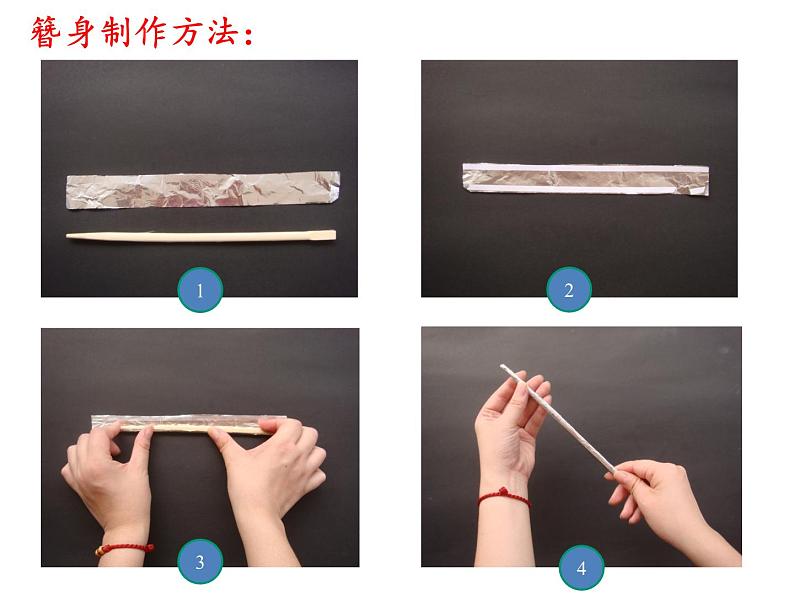 簪身制作方法：

1

2

3

4