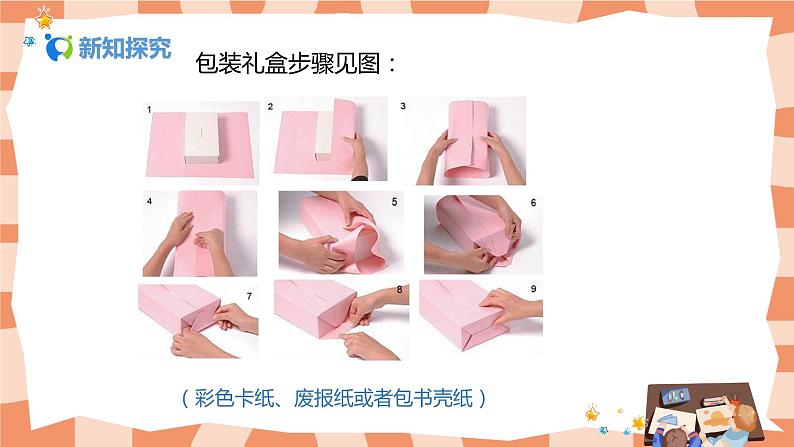 新知探究

包装礼盒步骤见图：

1
2
3
4
5
6
7
8
9

（彩色卡纸、废报纸或者包书壳纸）