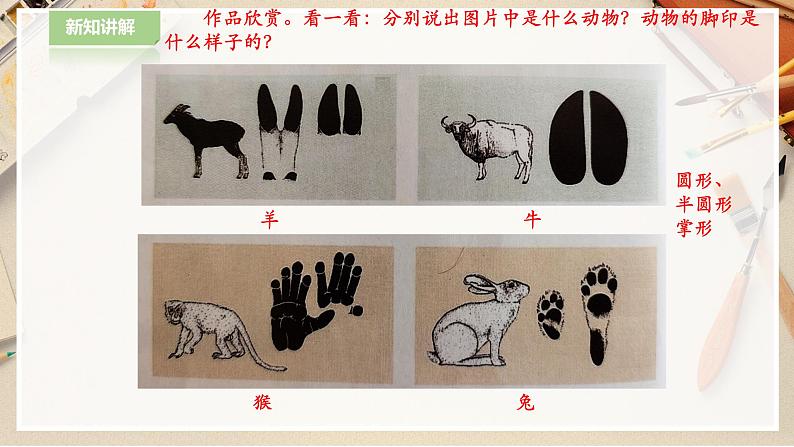 新知讲解

作品欣赏。看一看：分别说出图片中是什么动物？动物的脚印是什么样子的？

羊

牛

圆形、
半圆形
掌形

猴

兔