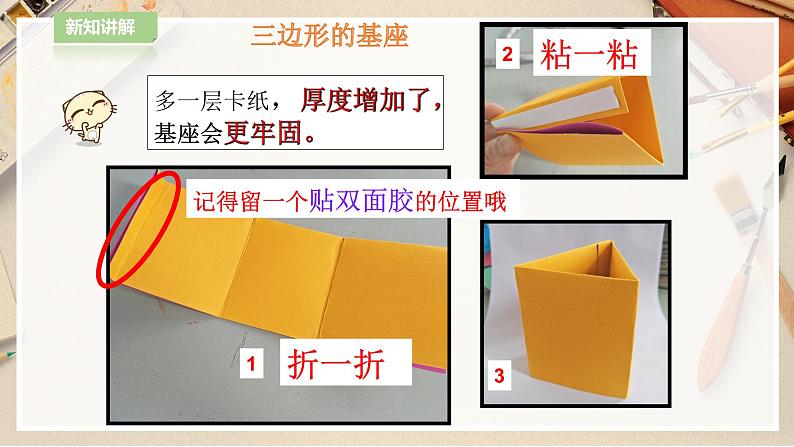 新知讲解

三边形的基座

多一层卡纸，厚度增加了，基座会更牢固。

记得留一个贴双面胶的位置哦

1 折一折

2 粘一粘

3