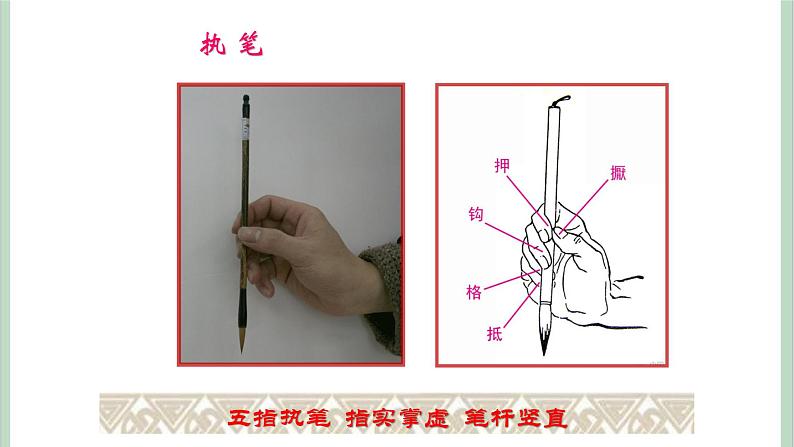 执 笔

押
擫
钩
格
抵

五指执笔 指实掌虚 笔杆竖直