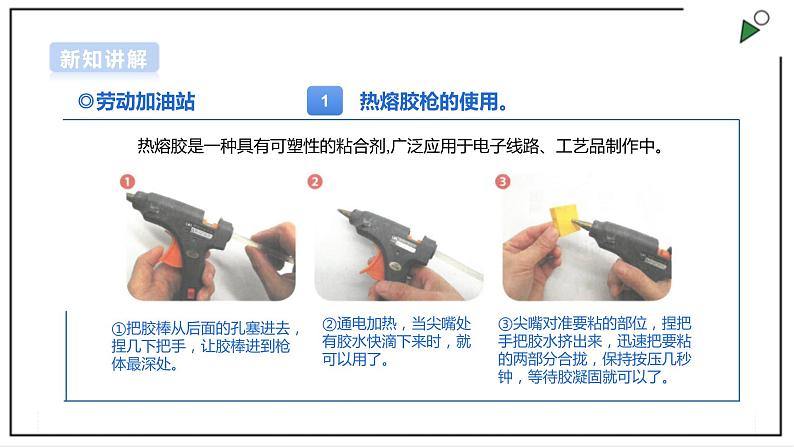 新知讲解

◎劳动加油站

1 热熔胶枪的使用。

热熔胶是一种具有可塑性的粘合剂,广泛应用于电子线路、工艺品制作中。

1

2

3

①把胶棒从后面的孔塞进去，捏几下把手，让胶棒进到枪体最深处。

②通电加热，当尖嘴处有胶水快滴下来时，就可以用了。

③尖嘴对准要粘的部位，捏把手把胶水挤出来，迅速把要粘的两部分合拢，保持按压几秒钟，等待胶凝固就可以了。