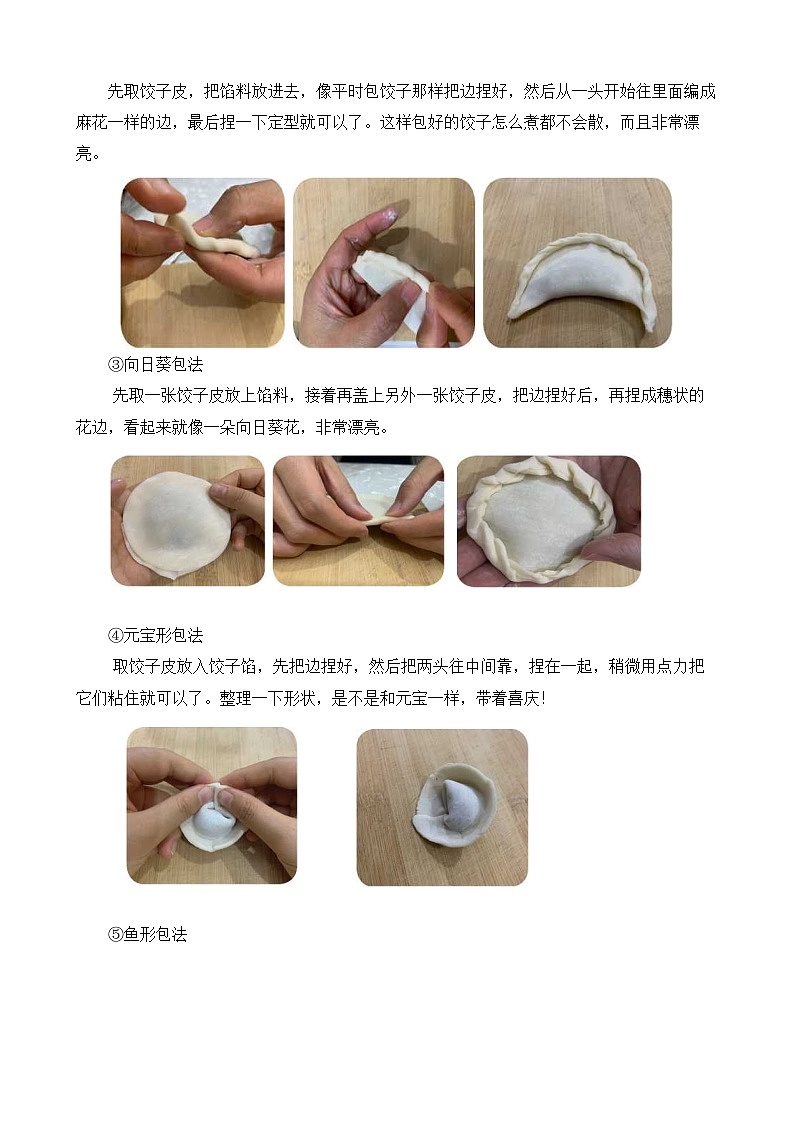 先取饺子皮，把馅料放进去，像平时包饺子那样把边捏好，然后从一头开始往里面编成麻花一样的边，最后捏一下定型就可以了。这样包好的饺子怎么煮都不会散，而且非常漂亮。

③向日葵包法

先取一张饺子皮放上馅料，接着再盖上另外一张饺子皮，把边捏好后，再捏成穗状的花边，看起来就像一朵向日葵花，非常漂亮。

④元宝形包法

取饺子皮放入饺子馅，先把边捏好，然后把两头往中间靠，捏在一起，稍微用点力把它们粘住就可以了。整理一下形状，是不是和元宝一样，带着喜庆!

⑤鱼形包法