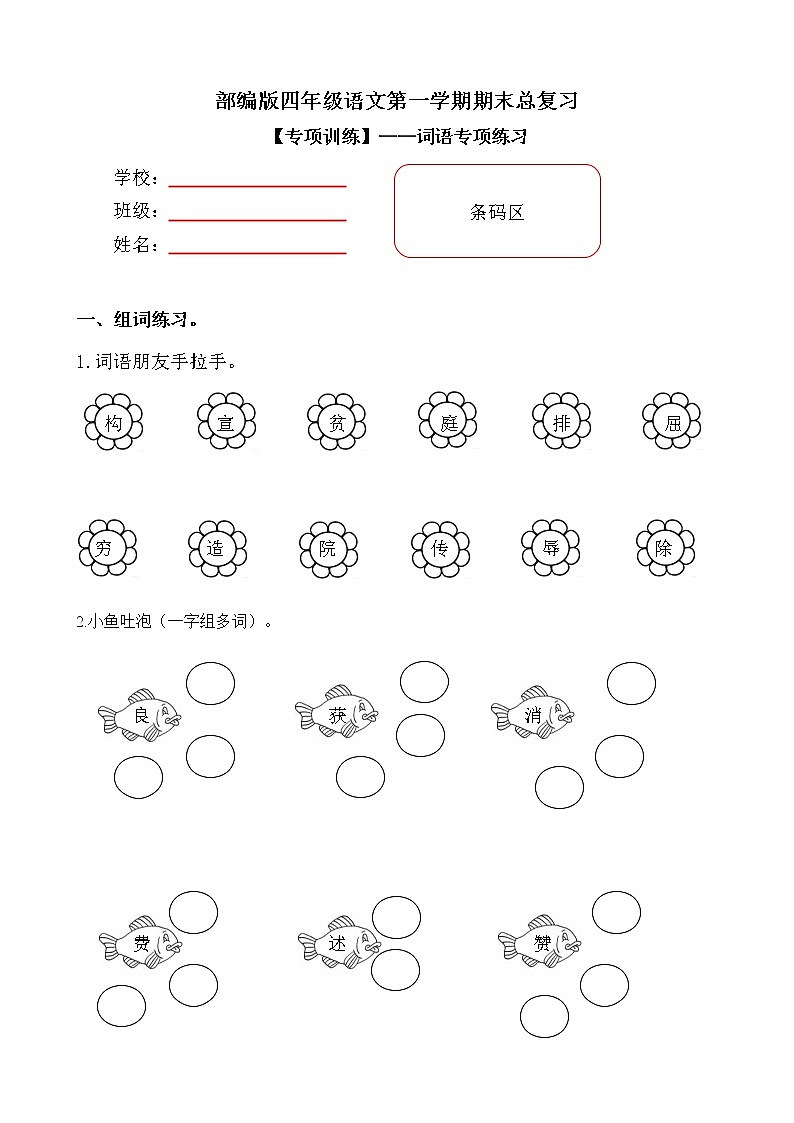 部编版四年级语文第一学期期末总复习

【专项训练】——词语专项练习

学校：

班级：

姓名：

条码区

一、组词练习。

1. 词语朋友手拉手。

构 宣 贫 庭 排 屈

穷 造 院 传 辱 除

2.小鱼吐泡（一字组多词）。

良 获 消

费 述 赞