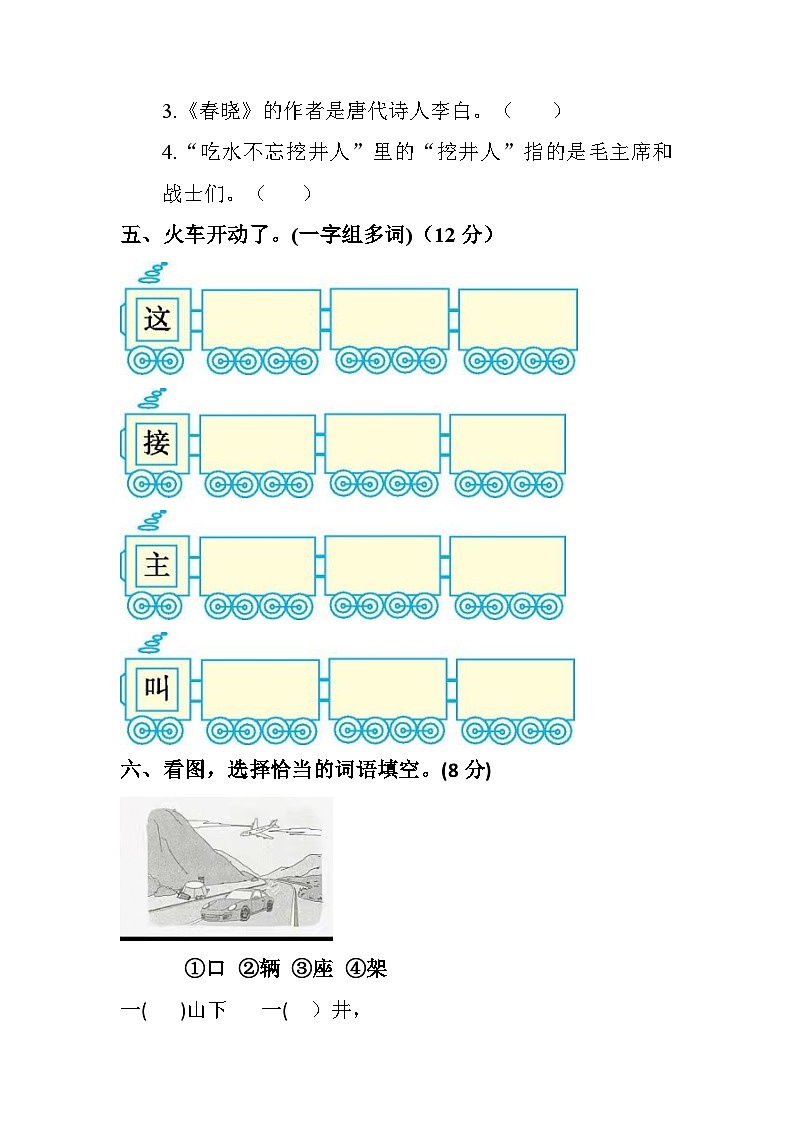 3.《春晓》的作者是唐代诗人李白。（　　）

4.“吃水不忘挖井人”里的“挖井人”指的是毛主席和战士们。（　　）

五、火车开动了。(一字组多词)（12 分）

这

接

主

叫

六、看图，选择恰当的词语填空。(8 分)

①口 ②辆 ③座 ④架

一(　　)山下　　一(　)井，