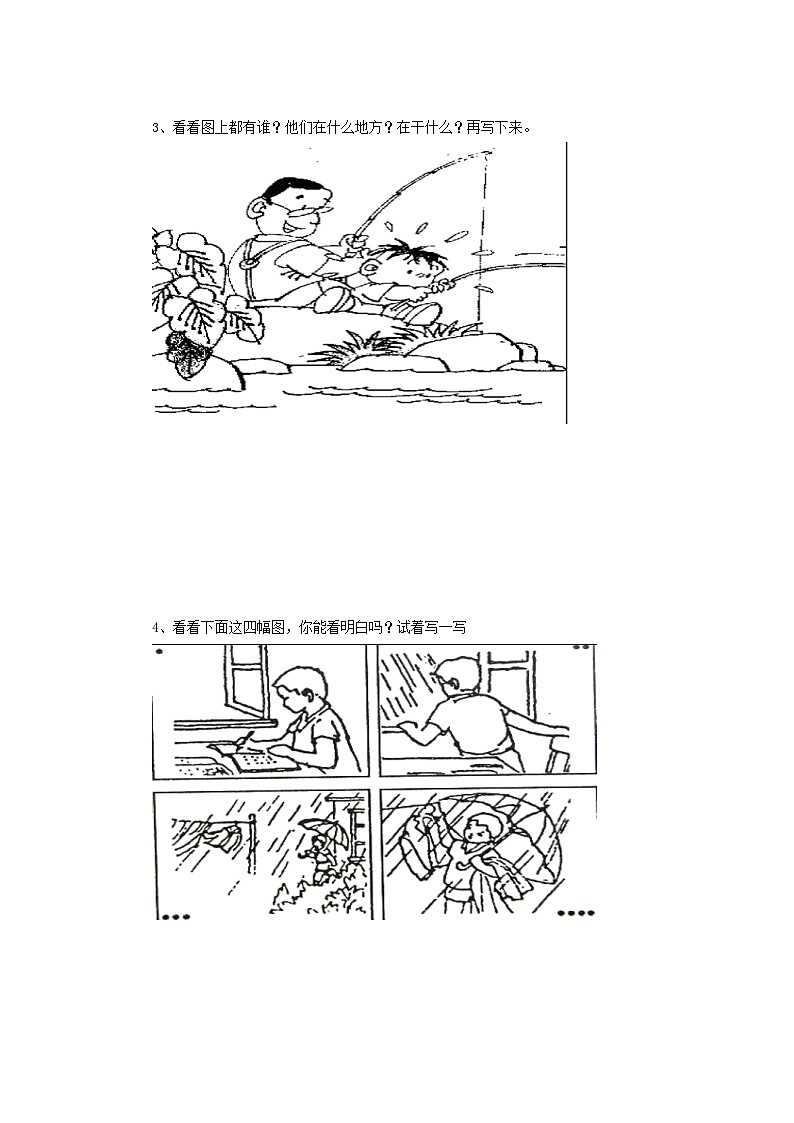 3、看看图上都有谁？他们在什么地方？在干什么？再写下来。

4、看看下面这四幅图，你能看明白吗？试着写一写