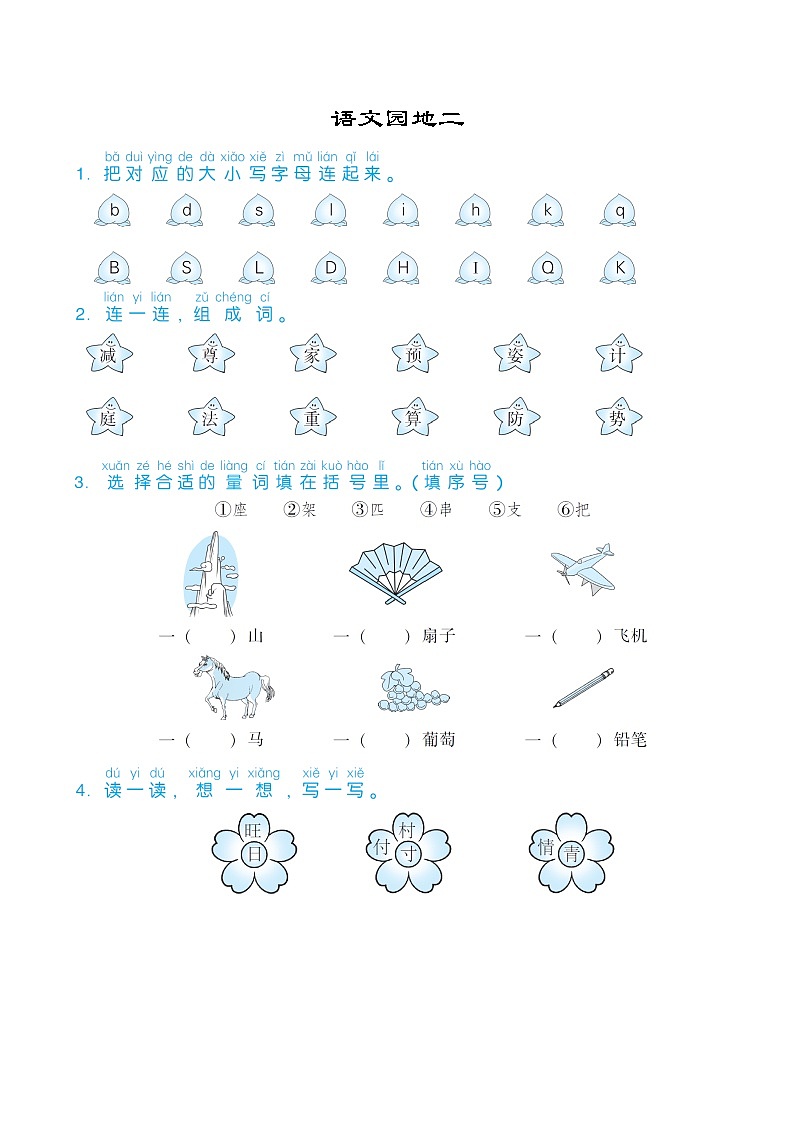 语文园地二

bǎ duì yìng de dà xiǎo xiě zì mǔ lián qǐ lái
1. 把对应的大小写字母连起来。

b d s l i h k q

B S L D H I Q K

lián yi lián zǔ chéng cí
2. 连一连，组成词。

减 尊 家 预 姿 计

庭 法 重 算 防 势

xuǎn zé hé shì de liàng cí tián zài kuò hào lǐ tián xù hào
3. 选择合适的量词填在括号里。（填序号）

①座 ②架 ③匹 ④串 ⑤支 ⑥把

一（ ）山 一（ ）扇子 一（ ）飞机

一（ ）马 一（ ）葡萄 一（ ）铅笔

dú yi dú xiǎng yi xiǎng xiě yi xiě
4. 读一读，想一想，写一写。

旺
日

村
付 寸

情 青