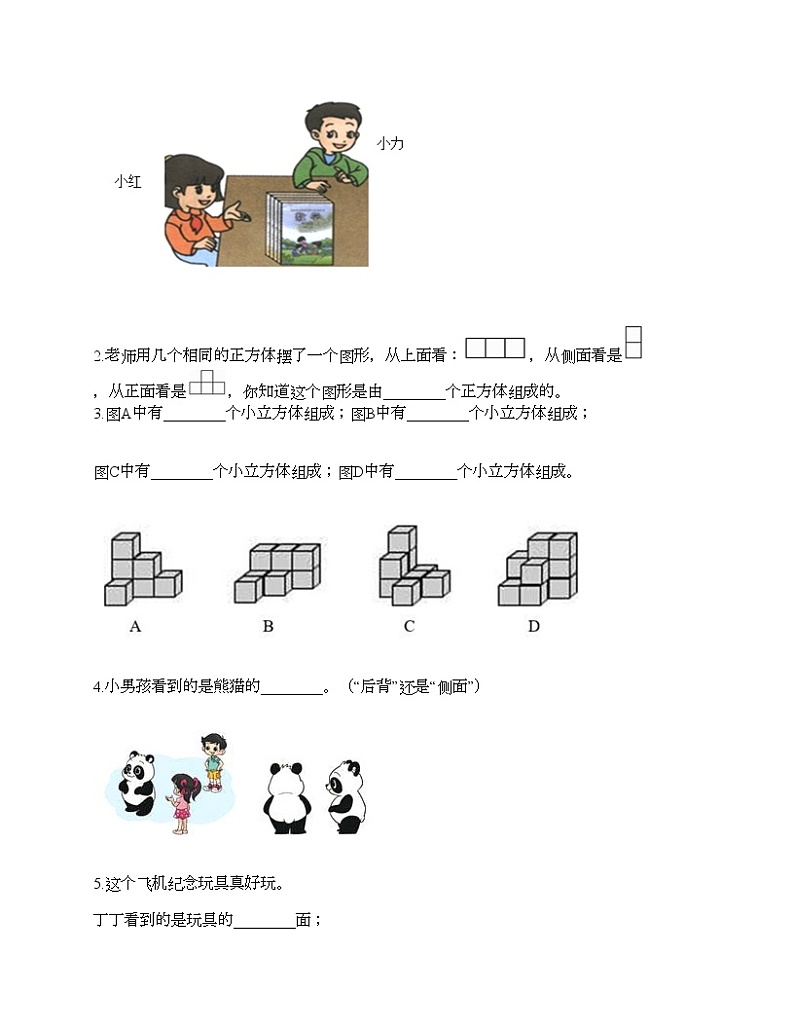 小力

小红

2.老师用几个相同的正方体摆了一个图形，从上面看：，从侧面看是，从正面看是，你知道这个图形是由________个正方体组成的。

3.图A中有________个小立方体组成；图B中有________个小立方体组成；

图C中有________个小立方体组成；图D中有________个小立方体组成。

A B C D

4.小男孩看到的是熊猫的________。（“后背”还是“侧面”）

5.这个飞机纪念玩具真好玩。

丁丁看到的是玩具的________面；