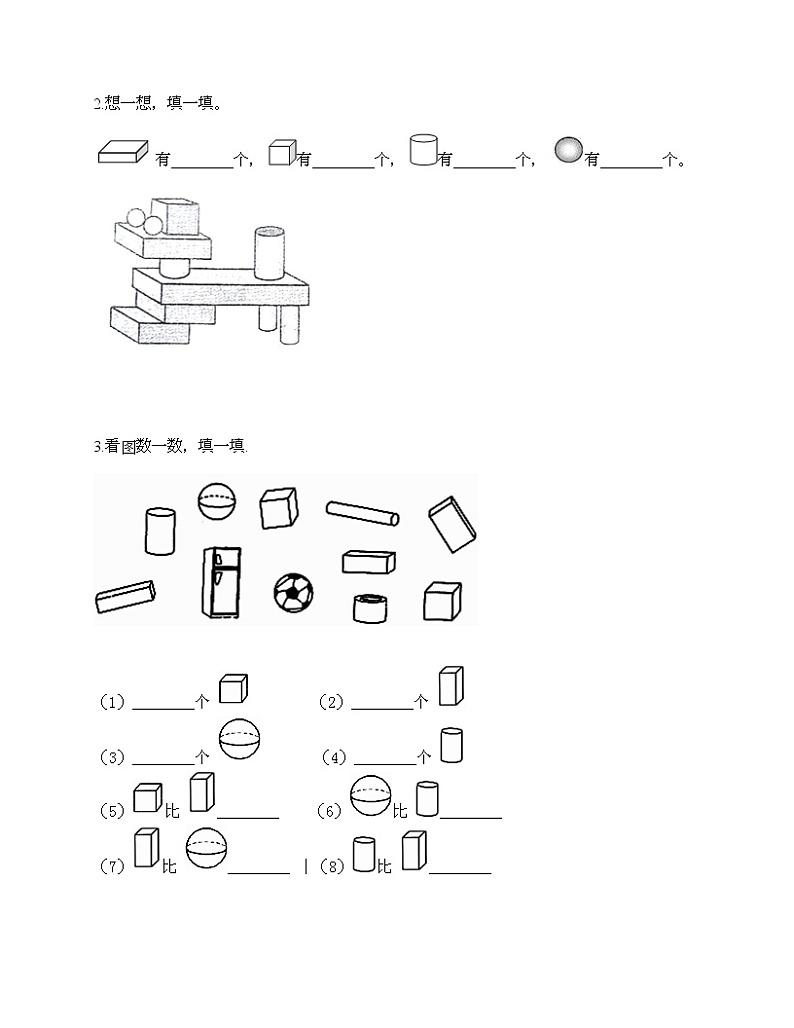 2.想一想，填一填。

有______个，有______个，有______个，有______个。

3.看图数一数，填一填.

（1）______个

（2）______个

（3）______个

（4）______个

（5）比______

（6）比______

（7）比______

（8）比______