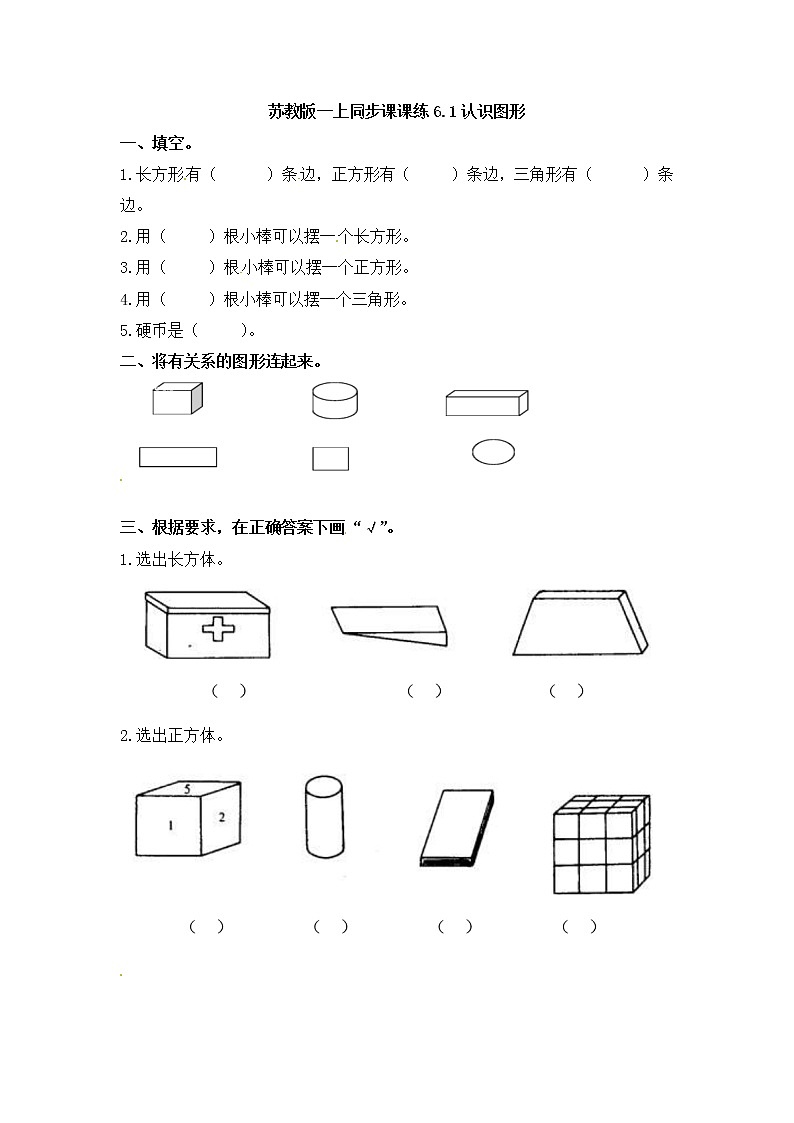 苏教版一上同步课课练 6.1 认识图形

一、填空。

1.长方形有（　　）条边，正方形有（　　）条边，三角形有（　　）条边。

2.用（　　）根小棒可以摆一个长方形。

3.用（　　）根小棒可以摆一个正方形。

4.用（　　）根小棒可以摆一个三角形。

5.硬币是（　　）。

二、将有关系的图形连起来。

三、根据要求，在正确答案下画“√”。

1.选出长方体。

（　）　（　）　（　）

2.选出正方体。

5
1　2

（　）　（　）　（　）　（　）