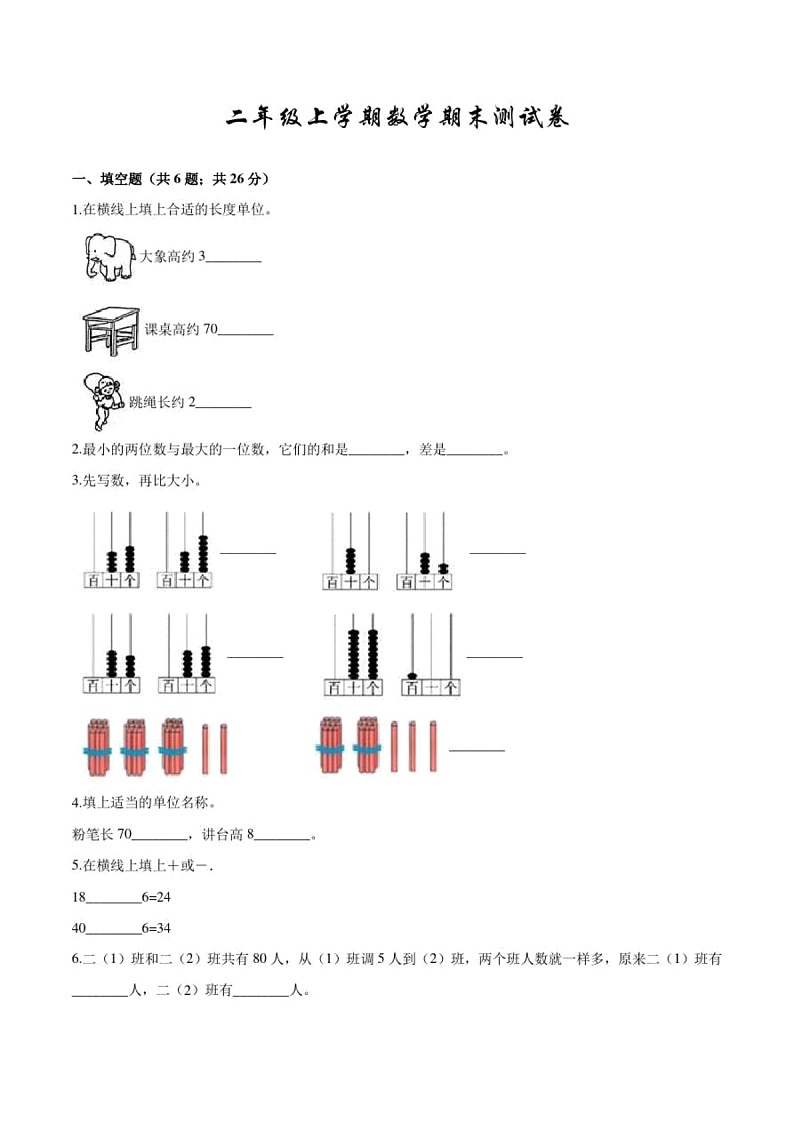 二年级上学期数学期末测试卷

一、填空题（共 6 题；共 26 分）

1.在横线上填上合适的长度单位。

大象高约 3________

课桌高约 70________

跳绳长约 2________

2.最小的两位数与最大的一位数，它们的和是________，差是________。

3.先写数，再比大小。

百 十 个　百 十 个 ________　百 十 个　百 十 个 ________

百 十 个　百 十 个 ________　百 十 个　百 十 个 ________

________

4.填上适当的单位名称。

粉笔长 70________，讲台高 8________。

5.在横线上填上＋或－.

18________6=24

40________6=34

6.二（1）班和二（2）班共有 80 人，从（1）班调 5 人到（2）班，两个班人数就一样多，原来二（1）班有________人，二（2）班有________人。