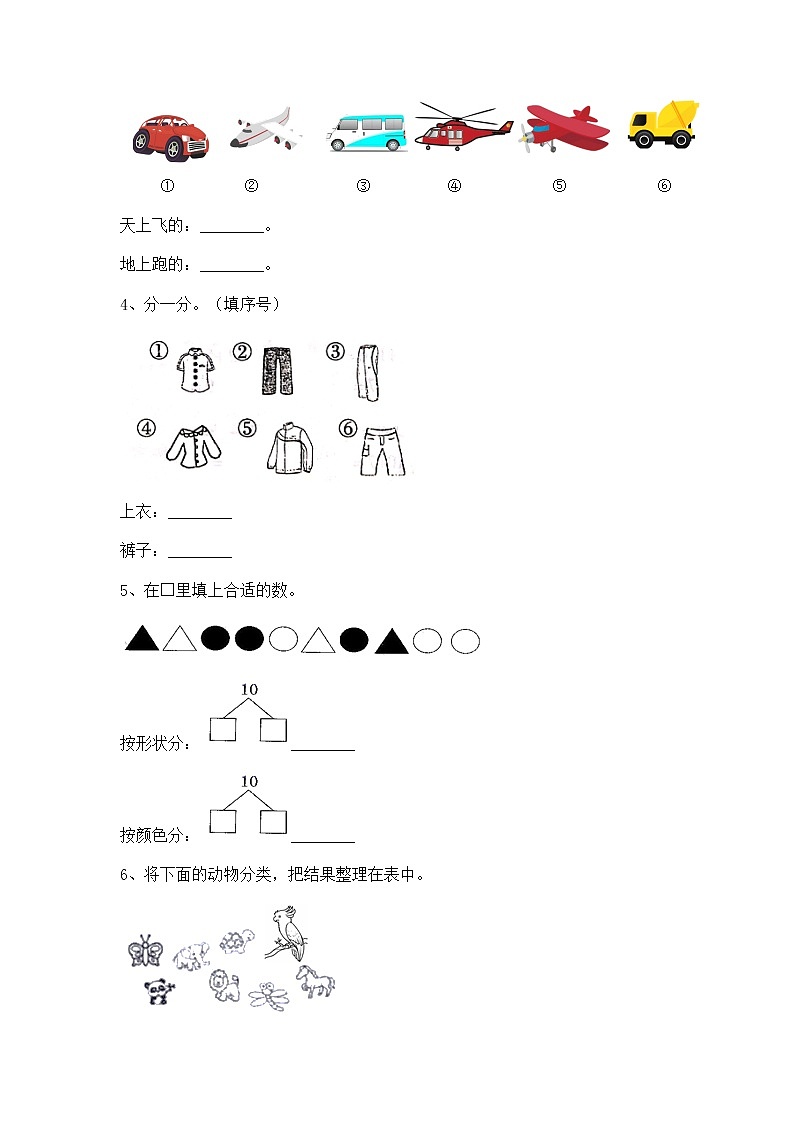 ① ② ③ ④ ⑤ ⑥

天上飞的：________。

地上跑的：________。

4、分一分。（填序号）

① ② ③

④ ⑤ ⑥

上衣：________

裤子：________

5、在□里填上合适的数。

10

按形状分：□ □ ________

10

按颜色分：□ □ ________

6、将下面的动物分类，把结果整理在表中。