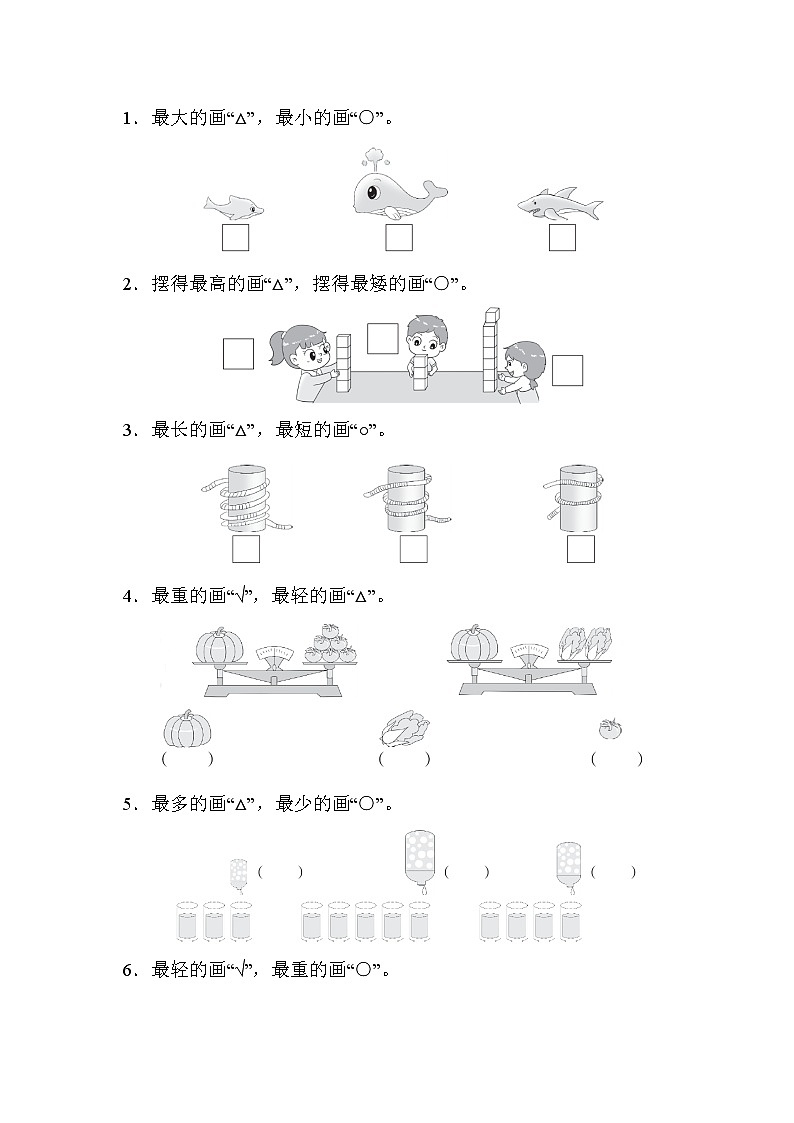 1．最大的画“△”，最小的画“○”。

2．摆得最高的画“△”，摆得最矮的画“○”。

3．最长的画“△”，最短的画“○”。

4．最重的画“√”，最轻的画“△”。

（　　）　　（　　）　　（　　）

5．最多的画“△”，最少的画“○”。

（　　）　　（　　）　　（　　）

6．最轻的画“√”，最重的画“○”。