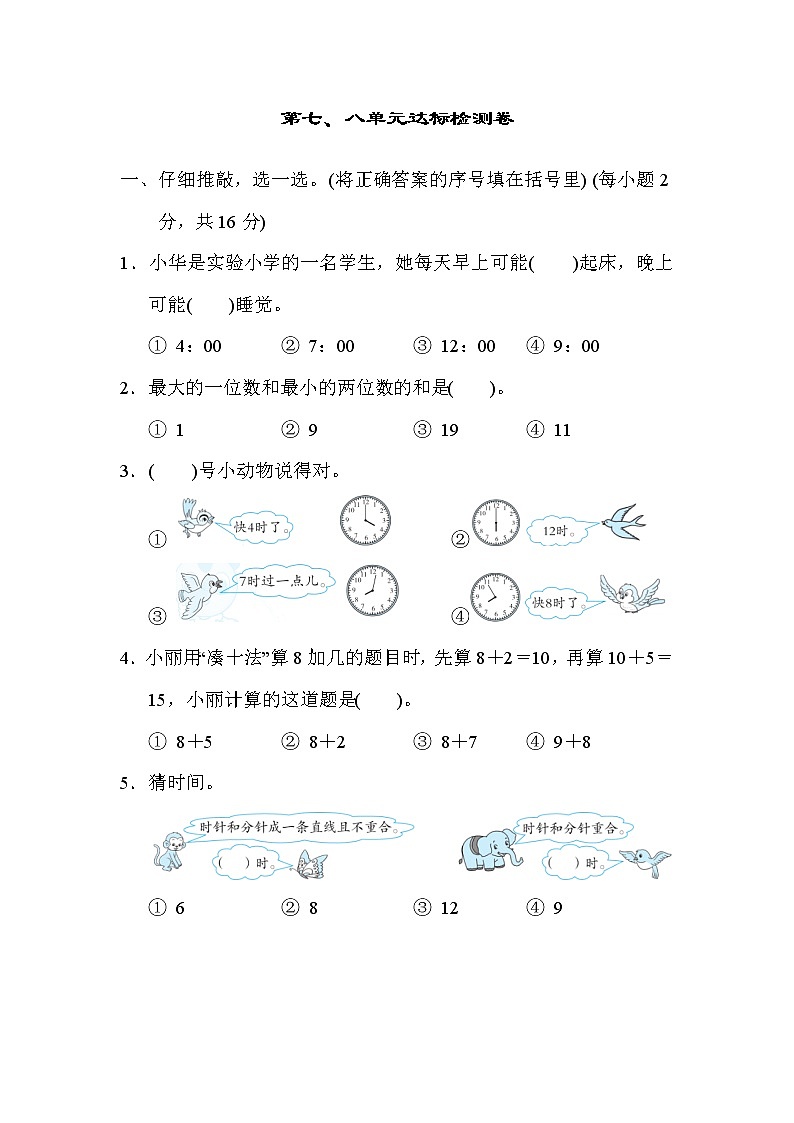 第七、八单元达标检测卷

一、仔细推敲，选一选。(将正确答案的序号填在括号里) (每小题 2 分，共 16 分)

1．小华是实验小学的一名学生，她每天早上可能(　　)起床，晚上可能(　　)睡觉。

① 4：00　　② 7：00　　③ 12：00　　④ 9：00

2．最大的一位数和最小的两位数的和是(　　)。

① 1　　② 9　　③ 19　　④ 11

3．(　　)号小动物说得对。

① 快4时了。

② 12时。

③ 7时过一点儿。

④ 快8时了。

4．小丽用“凑十法”算 8 加几的题目时，先算 $8+2=10$，再算 $10+5=15$，小丽计算的这道题是(　　)。

① $8+5$　　② $8+2$　　③ $8+7$　　④ $9+8$

5．猜时间。

时针和分针成一条直线且不重合。
(　　)时。

时针和分针重合。
(　　)时。

① 6　　② 8　　③ 12　　④ 9