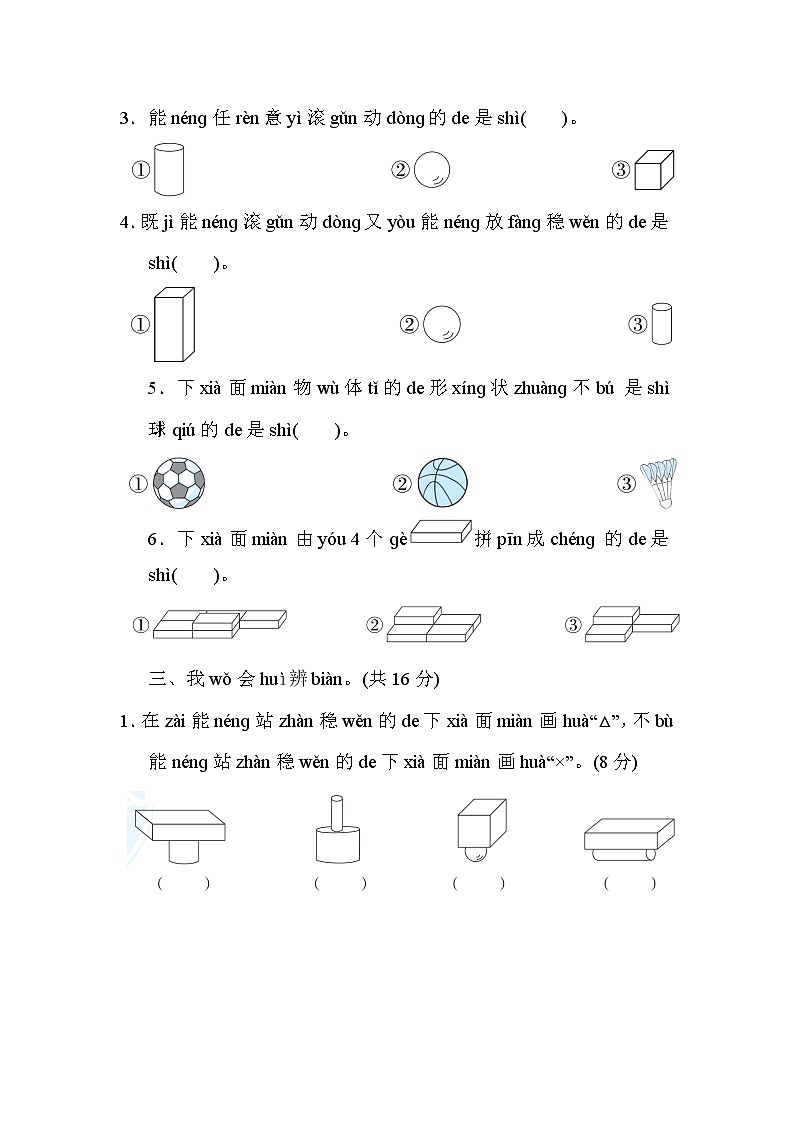 3．能 néng 任 rèn 意 yì 滚 gǔn 动 dòng 的 de 是 shì(　　)。

①　　②　　③

4. 既 jì 能 néng 滚 gǔn 动 dòng 又 yòu 能 néng 放 fàng 稳 wěn 的 de 是 shì(　　)。

①　　②　　③

5．下 xià 面 miàn 物 wù 体 tǐ 的 de 形 xíng 状 zhuàng 不 bú 是 shì 球 qiú 的 de 是 shì(　　)。

①　　②　　③

6．下 xià 面 miàn 由 yóu 4 个 gè 拼 pīn 成 chéng 的 de 是 shì(　　)。

①　　②　　③

三、我 wǒ 会 huì 辨 biàn。(共 16 分)

1. 在 zài 能 néng 站 zhàn 稳 wěn 的 de 下 xià 面 miàn 画 huà“△”, 不 bù 能 néng 站 zhàn 稳 wěn 的 de 下 xià 面 miàn 画 huà“×”。(8 分)

(　　)　(　　)　(　　)　(　　)