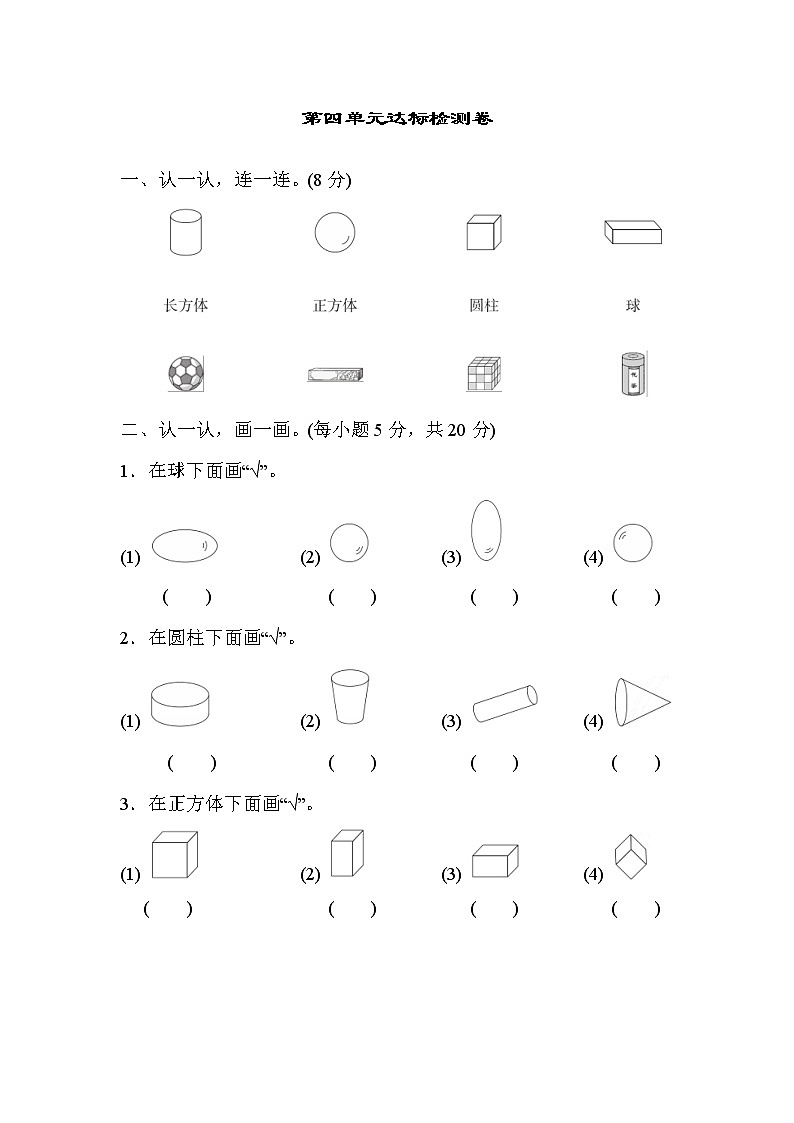 第四单元达标检测卷

一、认一认，连一连。(8 分)

长方体　　正方体　　圆柱　　球

二、认一认，画一画。(每小题 5 分，共 20 分)

1．在球下面画“√”。

(1)　(2)　(3)　(4)

(　　)　(　　)　(　　)　(　　)

2．在圆柱下面画“√”。

(1)　(2)　(3)　(4)

(　　)　(　　)　(　　)　(　　)

3．在正方体下面画“√”。

(1)　(2)　(3)　(4)

(　　)　(　　)　(　　)　(　　)