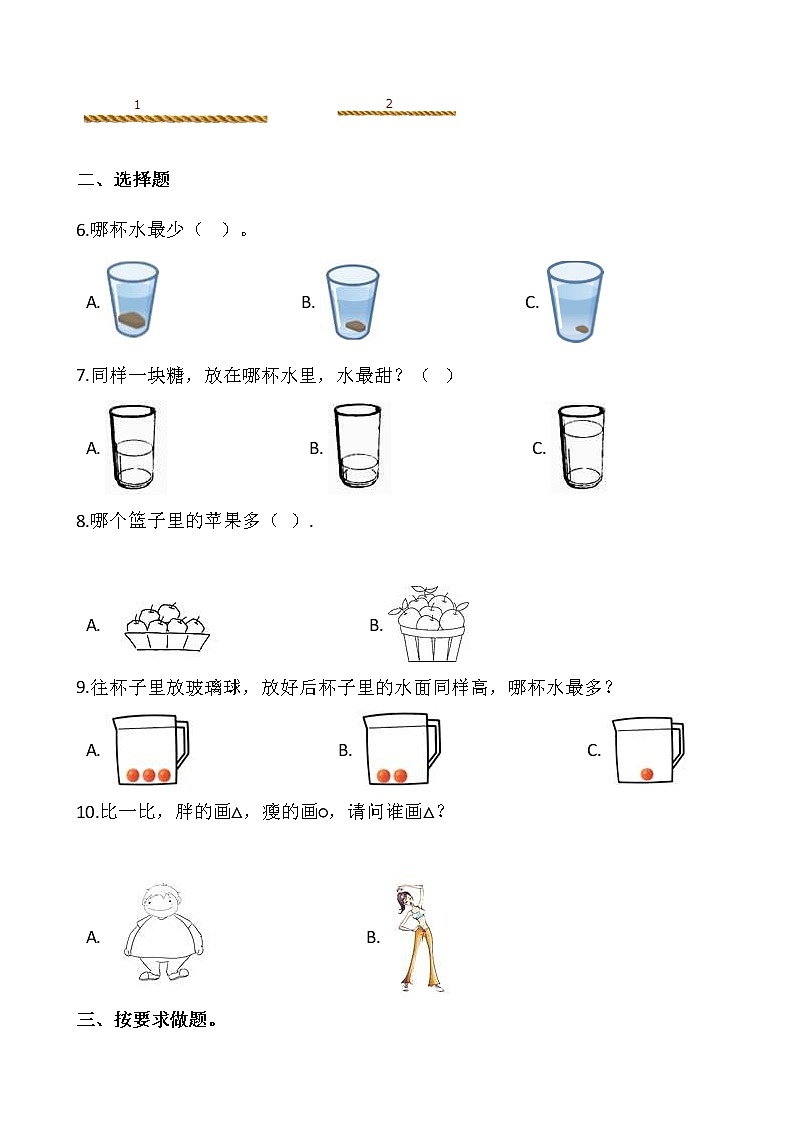 1

2

二、选择题

6.哪杯水最少（　）。

A.

B.

C.

7.同样一块糖，放在哪杯水里，水最甜？（　）

A.

B.

C.

8.哪个篮子里的苹果多（　）.

A.

B.

9.往杯子里放玻璃球，放好后杯子里的水面同样高，哪杯水最多？

A.

B.

C.

10.比一比，胖的画△，瘦的画○，请问谁画△？

A.

B.

三、按要求做题。