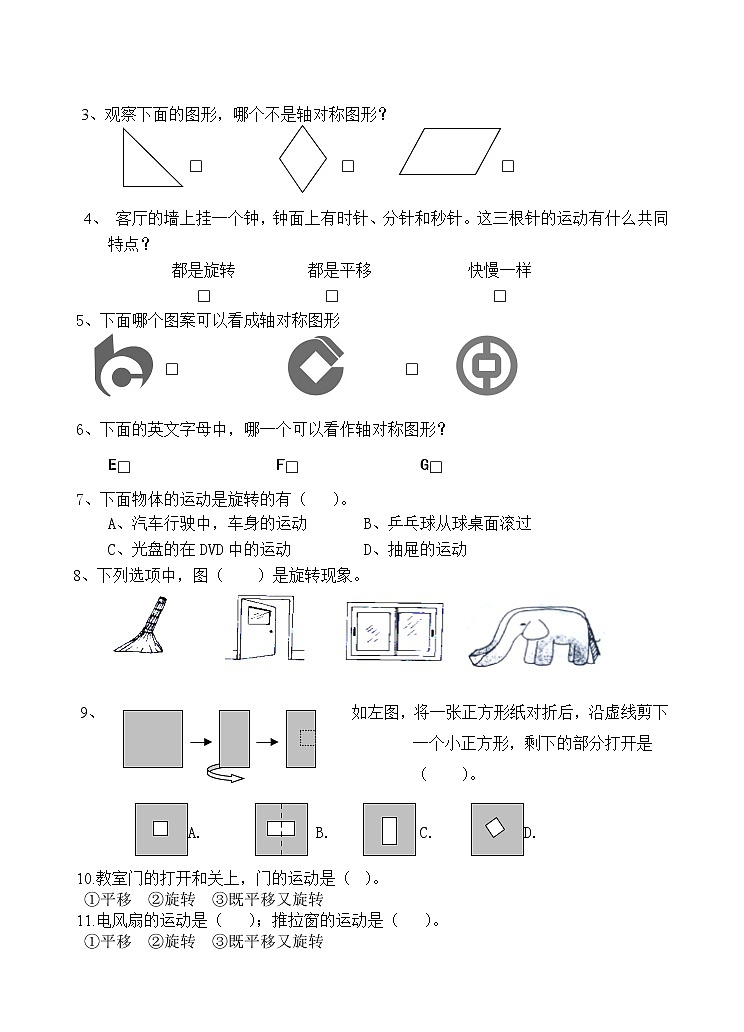 3、观察下面的图形，哪个不是轴对称图形？

□　　□　　□

4、 客厅的墙上挂一个钟，钟面上有时针、分针和秒针。这三根针的运动有什么共同特点？

都是旋转　　都是平移　　快慢一样

□　　□　　□

5、下面哪个图案可以看成轴对称图形

□　　□

6、下面的英文字母中，哪一个可以看作轴对称图形？

E□　　F□　　G□

7、下面物体的运动是旋转的有（　）。

A、汽车行驶中，车身的运动　　B、乒乓球从球桌面滚过

C、光盘的在 DVD 中的运动　　D、抽屉的运动

8、下列选项中，图（　）是旋转现象。

9、 如左图，将一张正方形纸对折后，沿虚线剪下一个小正方形，剩下的部分打开是（　）。

A.　B.　C.　D.

10.教室门的打开和关上，门的运动是（ ）。

①平移　②旋转　③既平移又旋转

11.电风扇的运动是（　）；推拉窗的运动是（　）。

①平移　②旋转　③既平移又旋转