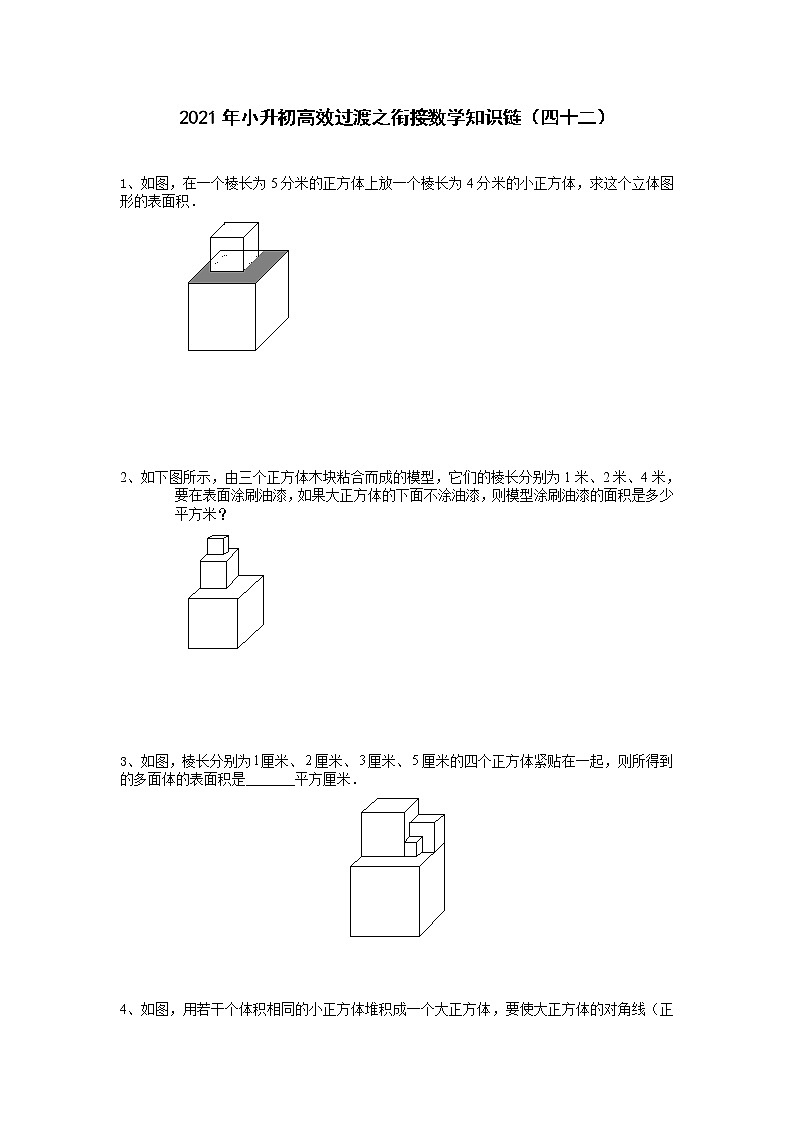 2021年小升初高效过渡之衔接数学知识链（四十二）

1、如图，在一个棱长为5分米的正方体上放一个棱长为4分米的小正方体，求这个立体图形的表面积．

2、如下图所示，由三个正方体木块粘合而成的模型，它们的棱长分别为1米、2米、4米，要在表面涂刷油漆，如果大正方体的下面不涂油漆，则模型涂刷油漆的面积是多少平方米？

3、如图，棱长分别为1厘米、2厘米、3厘米、5厘米的四个正方体紧贴在一起，则所得到的多面体的表面积是______平方厘米．

4、如图，用若干个体积相同的小正方体堆积成一个大正方体，要使大正方体的对角线（正