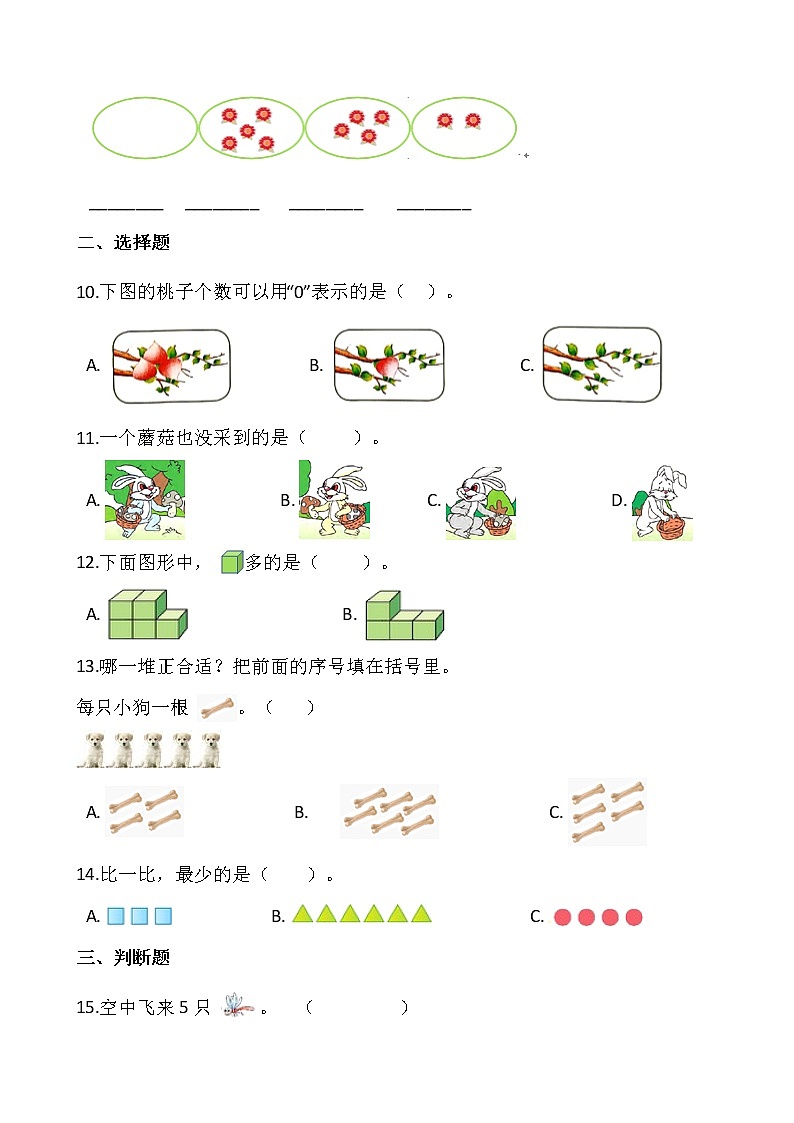 ________ ________ ________ ________

二、选择题

10.下图的桃子个数可以用“0”表示的是（ ）。

A.

B.

C.

11.一个蘑菇也没采到的是（ ）。

A.

B.

C.

D.

12.下面图形中， 多的是（ ）。

A.

B.

13.哪一堆正合适？把前面的序号填在括号里。

每只小狗一根 。（ ）

A.

B.

C.

14.比一比，最少的是（ ）。

A.

B.

C.

三、判断题

15.空中飞来 5 只 。 （ ）