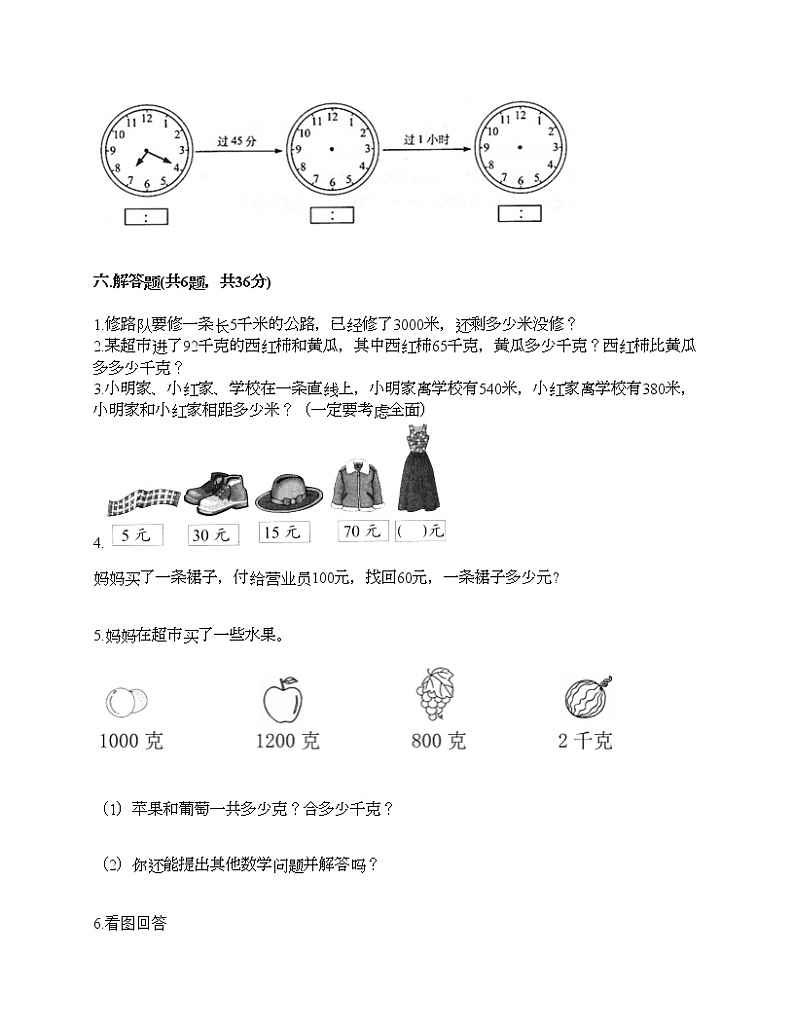 12 1 2 3 4 5 6 7 8 9 10 11

过45分

12 1 2 3 4 5 6 7 8 9 10 11

过1小时

12 1 2 3 4 5 6 7 8 9 10 11

:

:

:

六.解答题(共6题，共36分)

1.修路队要修一条长5千米的公路，已经修了3000米，还剩多少米没修？
2.某超市进了92千克的西红柿和黄瓜，其中西红柿65千克，黄瓜多少千克？西红柿比黄瓜多多少千克？
3.小明家、小红家、学校在一条直线上，小明家离学校有540米，小红家离学校有380米，小明家和小红家相距多少米？（一定要考虑全面）

4. 5元 30元 15元 70元 ( )元

妈妈买了一条裙子，付给营业员100元，找回60元，一条裙子多少元？

5.妈妈在超市买了一些水果。

1000克 1200克 800克 2千克

（1）苹果和葡萄一共多少克？合多少千克？

（2）你还能提出其他数学问题并解答吗？

6.看图回答