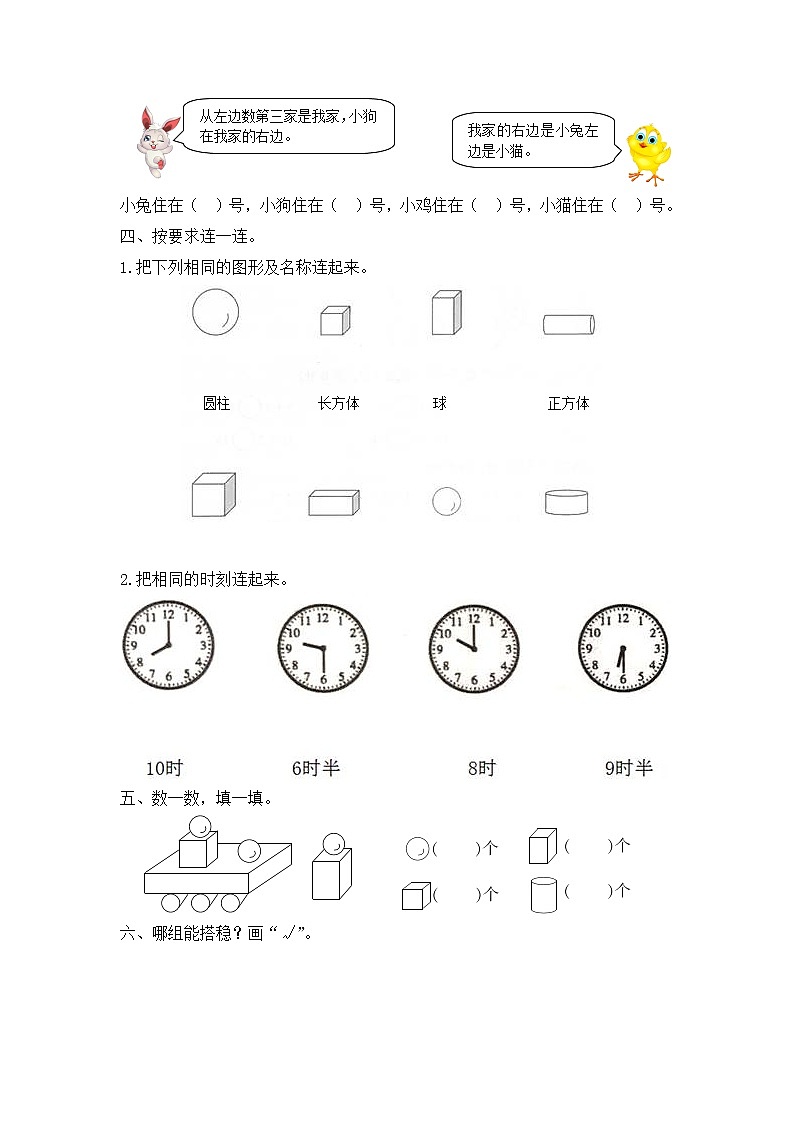 从左边数第三家是我家，小狗在我家的右边。

我家的右边是小兔左边是小猫。

小兔住在（ ）号，小狗住在（ ）号，小鸡住在（ ）号，小猫住在（ ）号。

四、按要求连一连。

1.把下列相同的图形及名称连起来。

圆柱　　长方体　　球　　正方体

2.把相同的时刻连起来。

12 1 2 3 4 5 6 7 8 9 10 11

12 1 2 3 4 5 6 7 8 9 10 11

12 1 2 3 4 5 6 7 8 9 10 11

12 1 2 3 4 5 6 7 8 9 10 11

10时　　6时半　　8时　　9时半

五、数一数，填一填。

（ ）个　（ ）个
（ ）个　（ ）个

六、哪组能搭稳？画“√”。