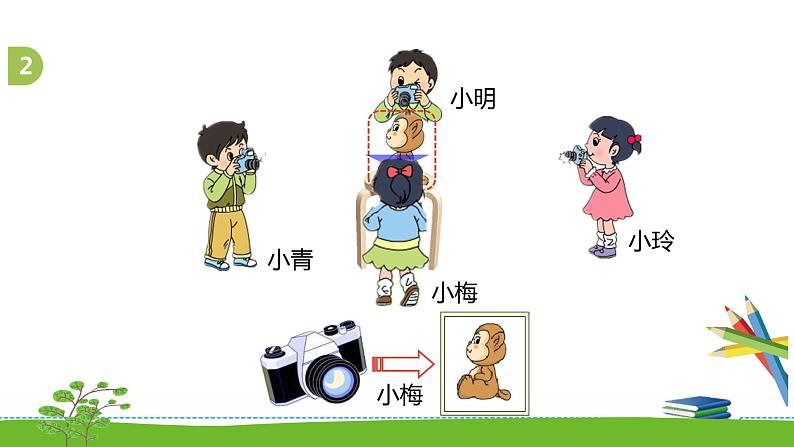 2

小明

小青

小玲

小梅

小梅