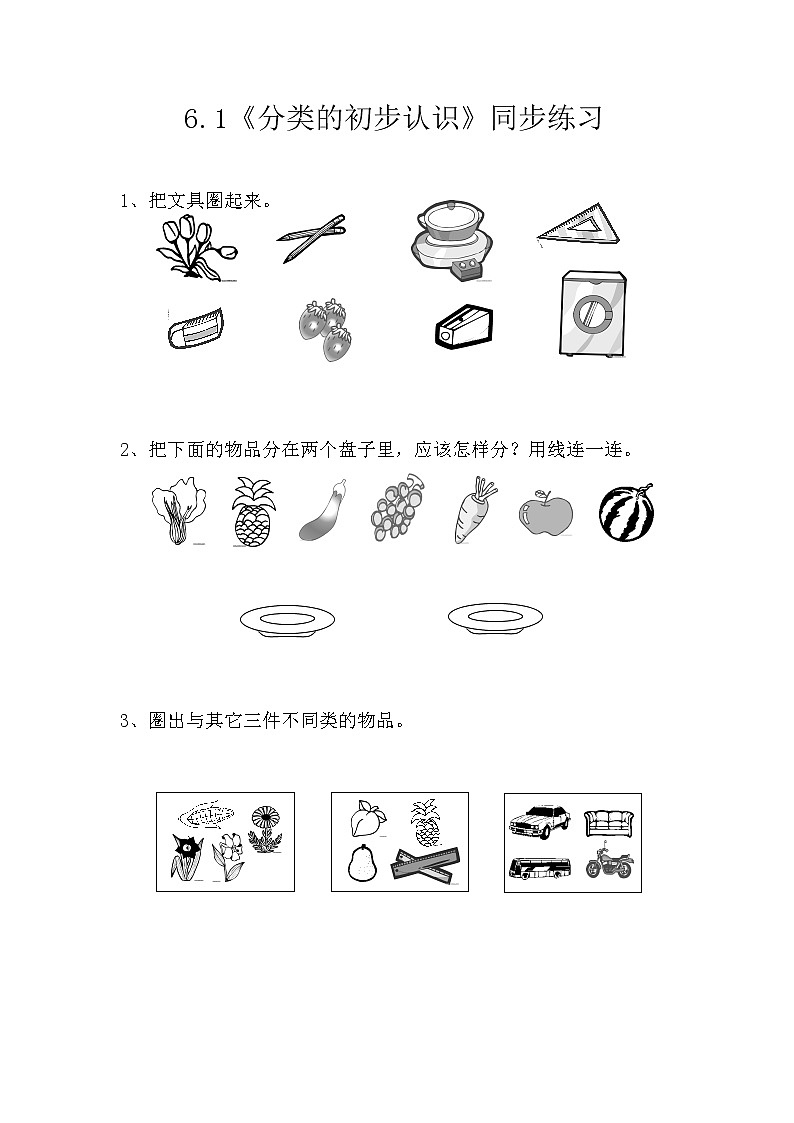 6.1《分类的初步认识》同步练习

1、把文具圈起来。

2、把下面的物品分在两个盘子里，应该怎样分？用线连一连。

3、圈出与其它三件不同类的物品。