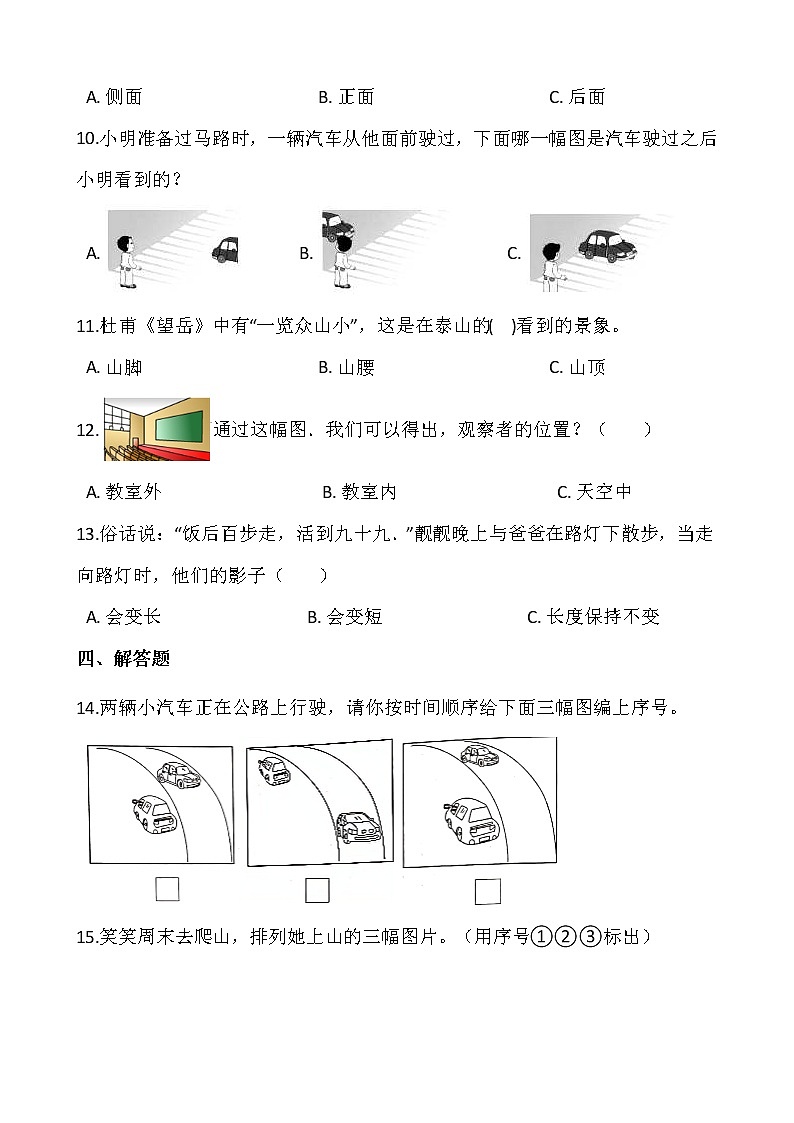 A. 侧面　　B. 正面　　C. 后面

10.小明准备过马路时，一辆汽车从他面前驶过，下面哪一幅图是汽车驶过之后小明看到的？

A.　　B.　　C.

11.杜甫《望岳》中有“一览众山小”，这是在泰山的(　)看到的景象。

A. 山脚　　B. 山腰　　C. 山顶

12.　通过这幅图．我们可以得出，观察者的位置？（　　）

A. 教室外　　B. 教室内　　C. 天空中

13.俗话说：“饭后百步走，活到九十九．”靓靓晚上与爸爸在路灯下散步，当走向路灯时，他们的影子（　　）

A. 会变长　　B. 会变短　　C. 长度保持不变

四、解答题

14.两辆小汽车正在公路上行驶，请你按时间顺序给下面三幅图编上序号。

15.笑笑周末去爬山，排列她上山的三幅图片。（用序号①②③标出）