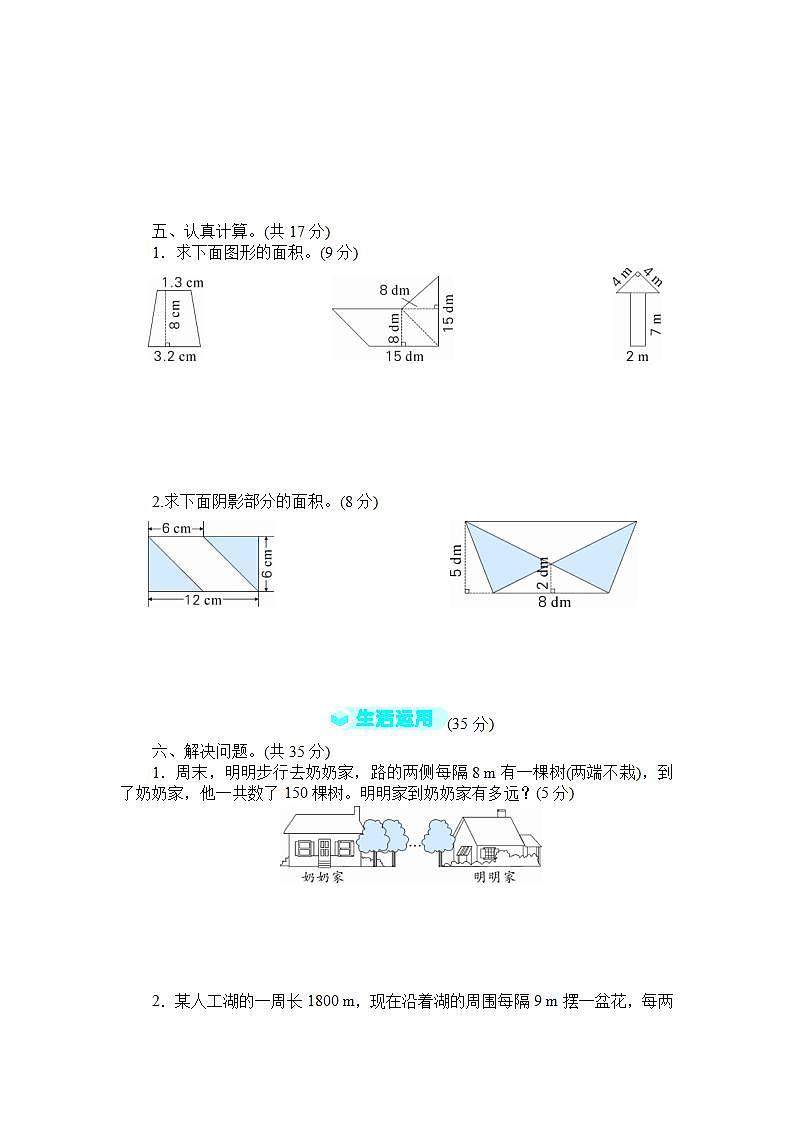 五、认真计算。(共 17 分)

1．求下面图形的面积。(9 分)

1.3 cm
8 cm
3.2 cm

8 dm
8 dm
15 dm
15 dm

4 m
4 m
7 m
2 m

2.求下面阴影部分的面积。(8 分)

6 cm
6 cm
12 cm

5 dm
2 dm
8 dm

生活运用 (35 分)

六、解决问题。(共 35 分)

1．周末，明明步行去奶奶家，路的两侧每隔 8 m 有一棵树(两端不栽)，到了奶奶家，他一共数了 150 棵树。明明家到奶奶家有多远？(5 分)

奶奶家
明明家

2．某人工湖的一周长 1800 m，现在沿着湖的周围每隔 9 m 摆一盆花，每两