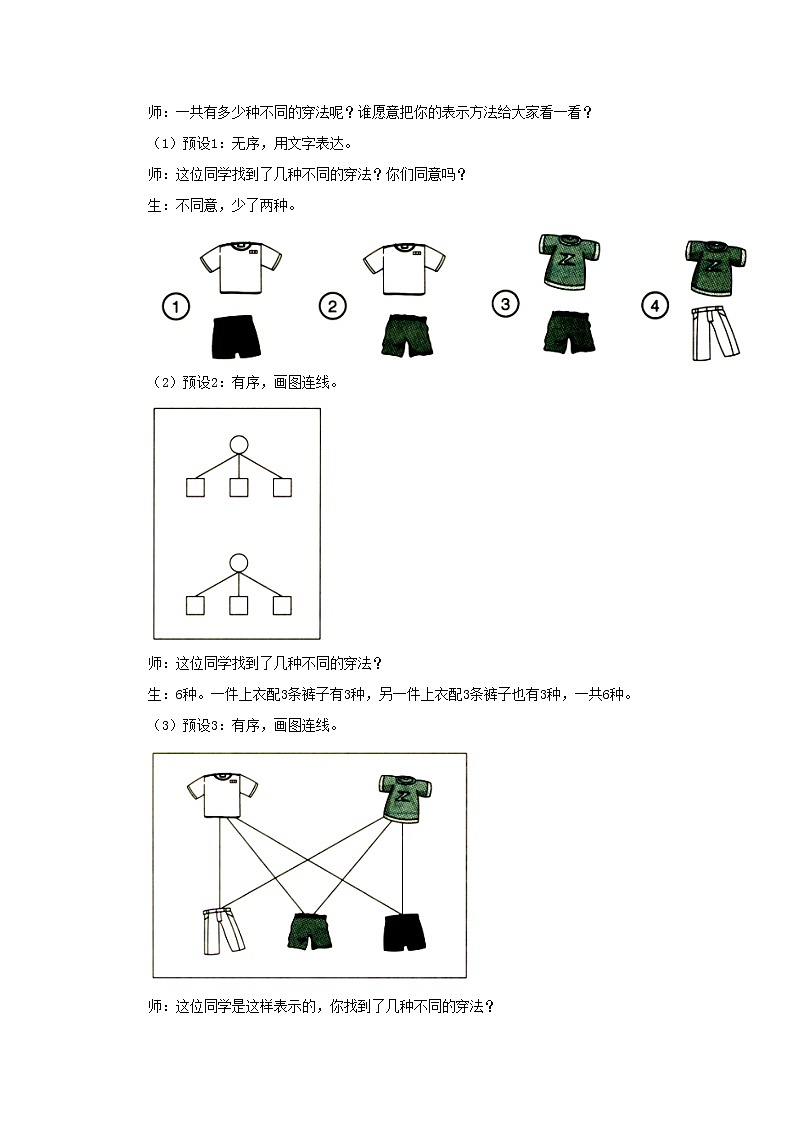 师：一共有多少种不同的穿法呢？谁愿意把你的表示方法给大家看一看？

（1）预设1：无序，用文字表达。

师：这位同学找到了几种不同的穿法？你们同意吗？

生：不同意，少了两种。

①

②

③

④

（2）预设2：有序，画图连线。

师：这位同学找到了几种不同的穿法？

生：6种。一件上衣配3条裤子有3种，另一件上衣配3条裤子也有3种，一共6种。

（3）预设3：有序，画图连线。

师：这位同学是这样表示的，你找到了几种不同的穿法？