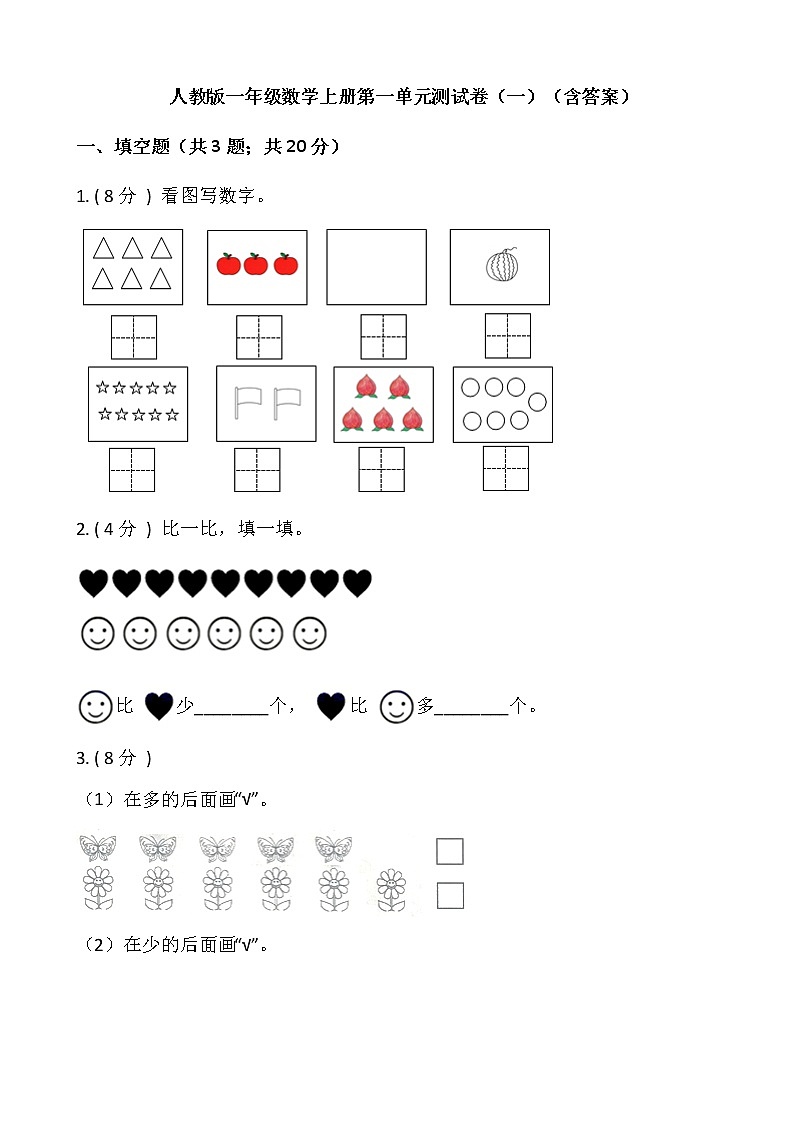 人教版一年级数学上册第一单元测试卷（一）（含答案）

一、填空题（共 3 题；共 20 分）

1. ( 8 分 ) 看图写数字。

2. ( 4 分 ) 比一比，填一填。

比 少________个， 比 多________个。

3. ( 8 分 )

（1）在多的后面画“√”。

（2）在少的后面画“√”。