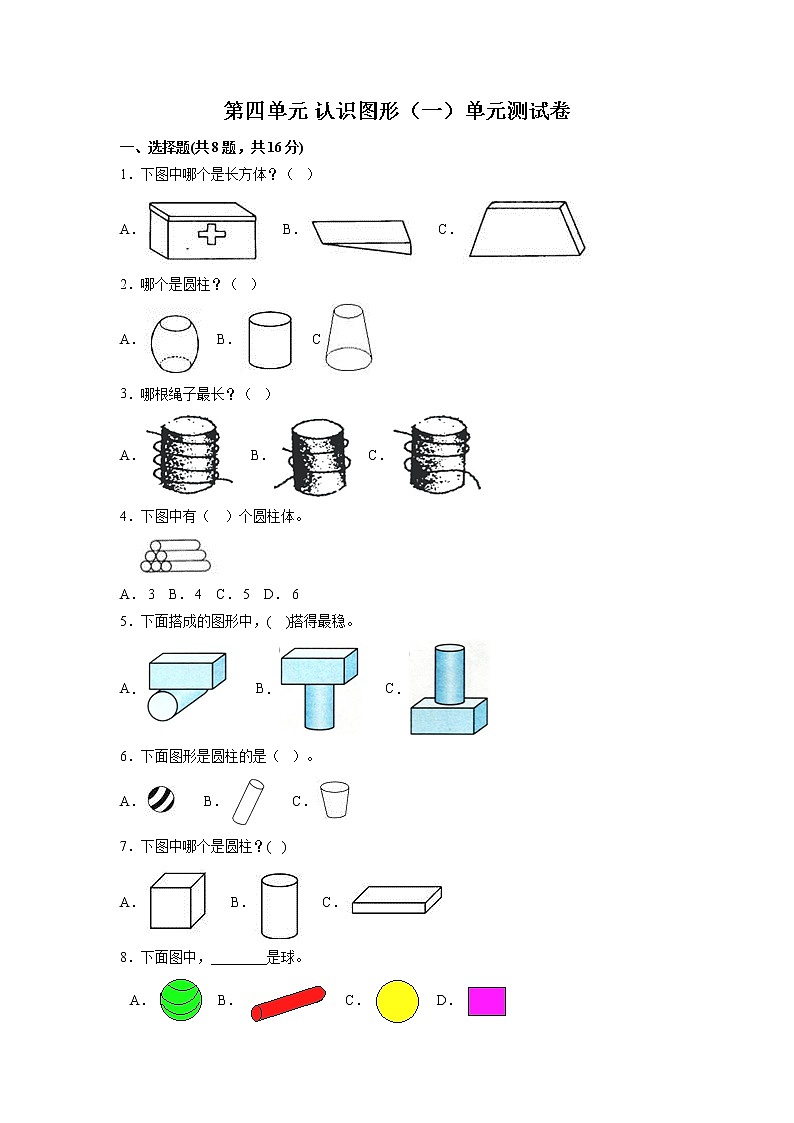 第四单元 认识图形（一）单元测试卷

一、选择题(共8题，共16分)

1．下图中哪个是长方体？（　）

A．　B．　C．

2．哪个是圆柱？（　）

A．　B．　C

3．哪根绳子最长？（　）

A．　B．　C．

4．下图中有（　）个圆柱体。

A．3　B．4　C．5　D．6

5．下面搭成的图形中，(　)搭得最稳。

A．　B．　C．

6．下面图形是圆柱的是（　）。

A．　B．　C．

7．下图中哪个是圆柱？(　)

A．　B．　C．

8．下面图中，________是球。

A．　B．　C．　D．