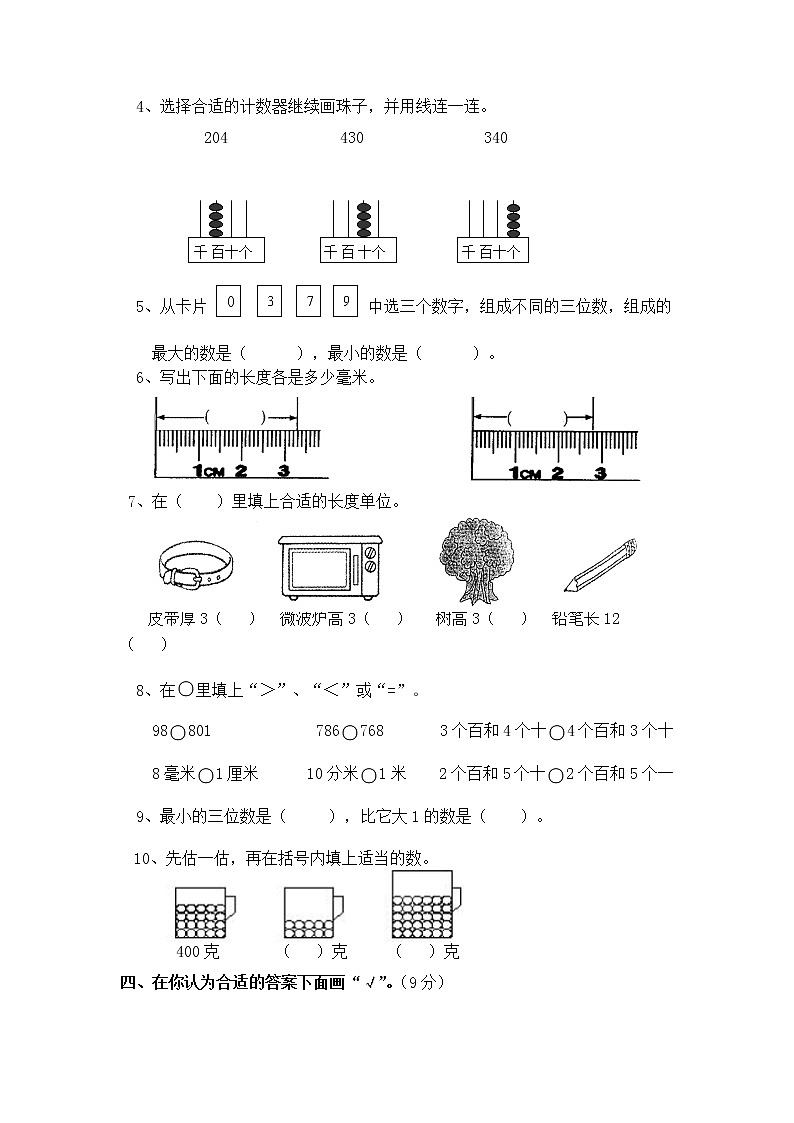 4、选择合适的计数器继续画珠子，并用线连一连。

204　　430　　340

千百十个　　千百十个　　千百十个

5、从卡片 0 3 7 9 中选三个数字，组成不同的三位数，组成的最大的数是（　　），最小的数是（　　）。

6、写出下面的长度各是多少毫米。

(　　)　1CM 2 3　　(　　)　1CM 2 3

7、在（　）里填上合适的长度单位。

皮带厚 3（　）　微波炉高 3（　）　树高 3（　）　铅笔长 12（　）

8、在○里填上“>”、“<”或“=”。

98○801　　786○768　　3 个百和 4 个十○4 个百和 3 个十

8 毫米○1 厘米　　10 分米○1 米　　2 个百和 5 个十○2 个百和 5 个一

9、最小的三位数是（　　），比它大 1 的数是（　　）。

10、先估一估，再在括号内填上适当的数。

400 克　　（　）克　　（　）克

四、在你认为合适的答案下面画“√”。（9 分）