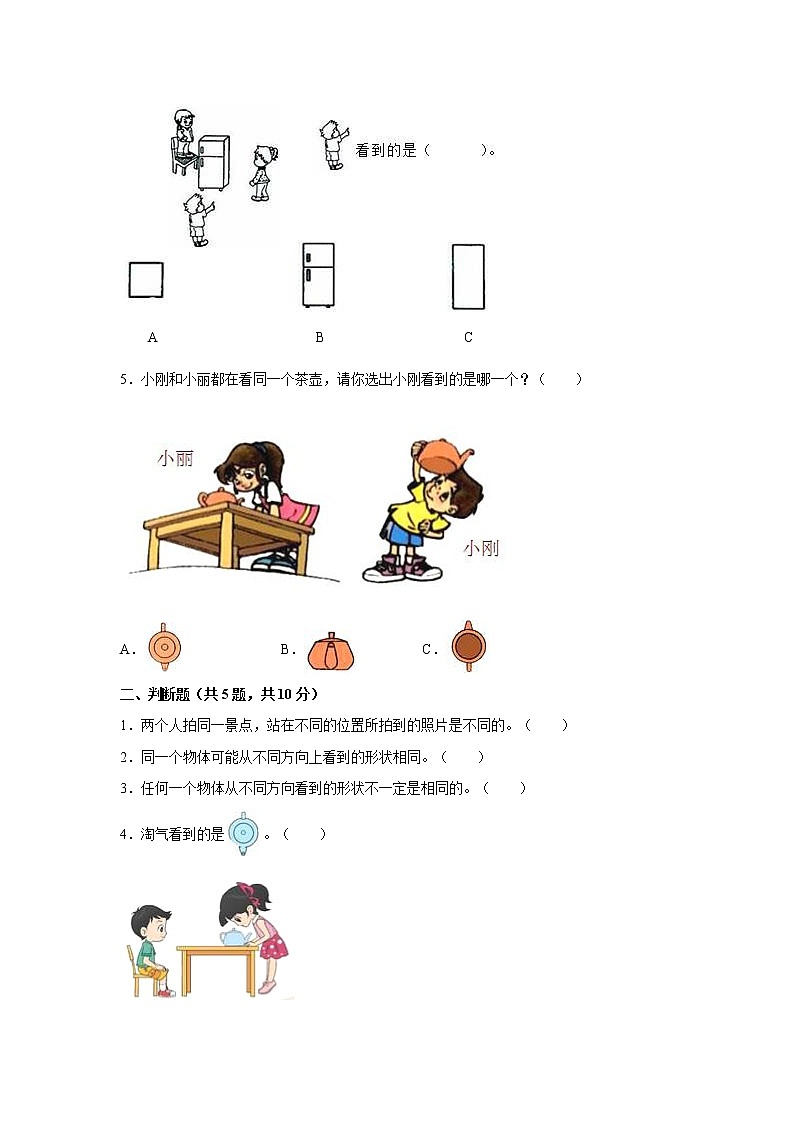 看到的是（　　）。

A　　B　　C

5．小刚和小丽都在看同一个茶壶，请你选出小刚看到的是哪一个？（　　）

小丽

小刚

A．　　B．　　C．

二、判断题（共5题，共10分）

1．两个人拍同一景点，站在不同的位置所拍到的照片是不同的。（　　）

2．同一个物体可能从不同方向上看到的形状相同。（　　）

3．任何一个物体从不同方向看到的形状不一定是相同的。（　　）

4．淘气看到的是　。（　　）