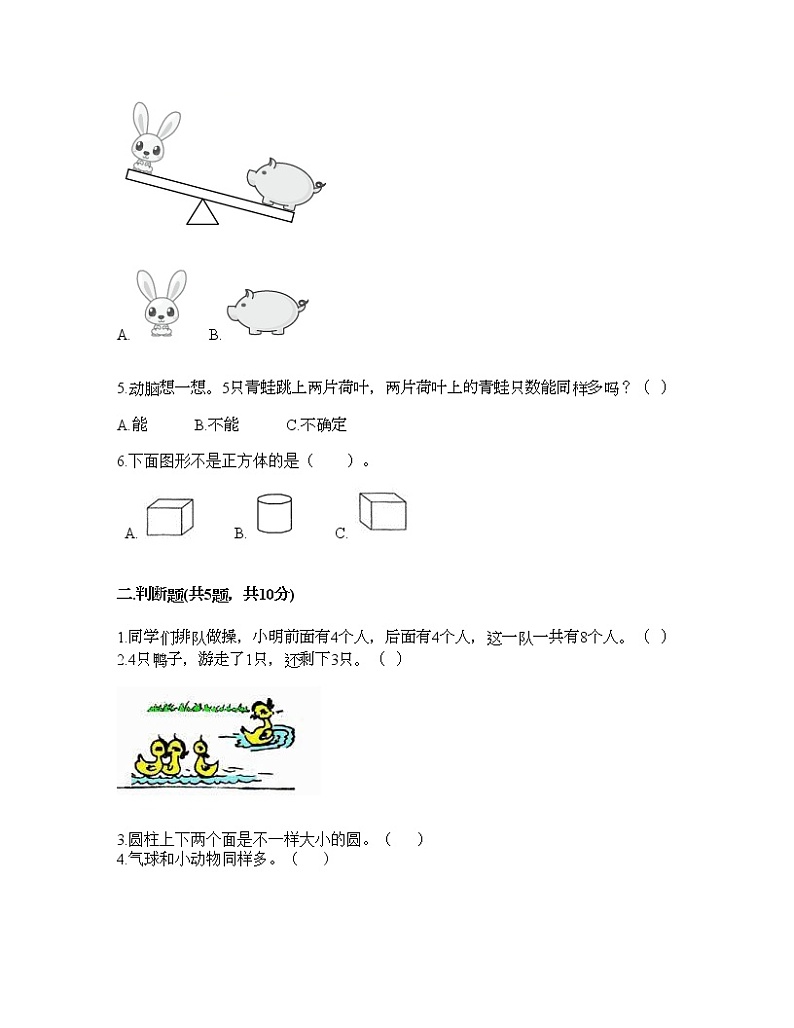 A.　　B.

5.动脑想一想。5只青蛙跳上两片荷叶，两片荷叶上的青蛙只数能同样多吗？（ ）

A.能　　B.不能　　C.不确定

6.下面图形不是正方体的是（　　）。

A.　　B.　　C.

二.判断题(共5题，共10分)

1.同学们排队做操，小明前面有4个人，后面有4个人，这一队一共有8个人。（ ）
2.4只鸭子，游走了1只，还剩下3只。（ ）

3.圆柱上下两个面是不一样大小的圆。（　）
4.气球和小动物同样多。（　）