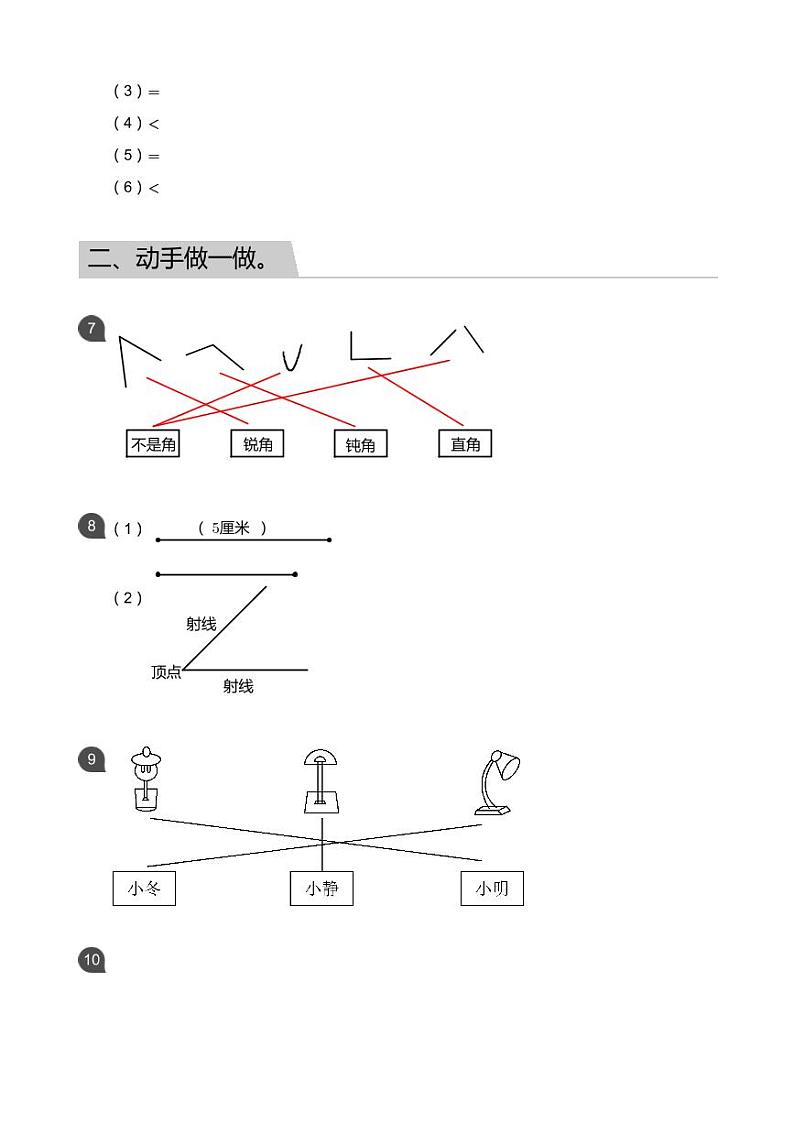 （3）=

（4）<

（5）=

（6）<

二、动手做一做。

7

不是角　锐角　钝角　直角

8 （1）　（ 5厘米 ）

（2）

射线

顶点

射线

9

小冬　小静　小明

10