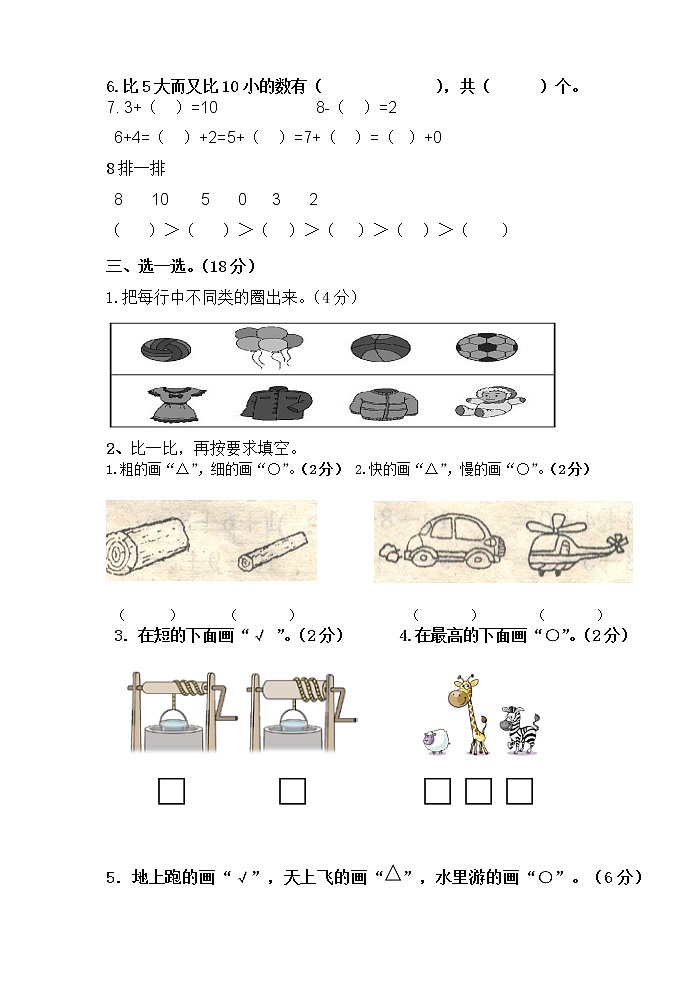 6.比5大而又比10小的数有（　　　　　），共（　　　）个。

7. 3+（　）=10　　　8-（　）=2

6+4=（　）+2=5+（　）=7+（　）=（　）+0

8排一排

8　10　5　0　3　2

（　）>（　）>（　）>（　）>（　）>（　）

三、选一选。(18分)

1.把每行中不同类的圈出来。(4分)

2、比一比，再按要求填空。

1.粗的画“△”，细的画“○”。(2分)　2.快的画“△”，慢的画“○”。(2分)

（　）　（　）　　（　）　（　）

3. 在短的下面画“√”。(2分)　　4.在最高的下面画“○”。(2分)

5. 地上跑的画“√”，天上飞的画“△”，水里游的画“○”。(6分)