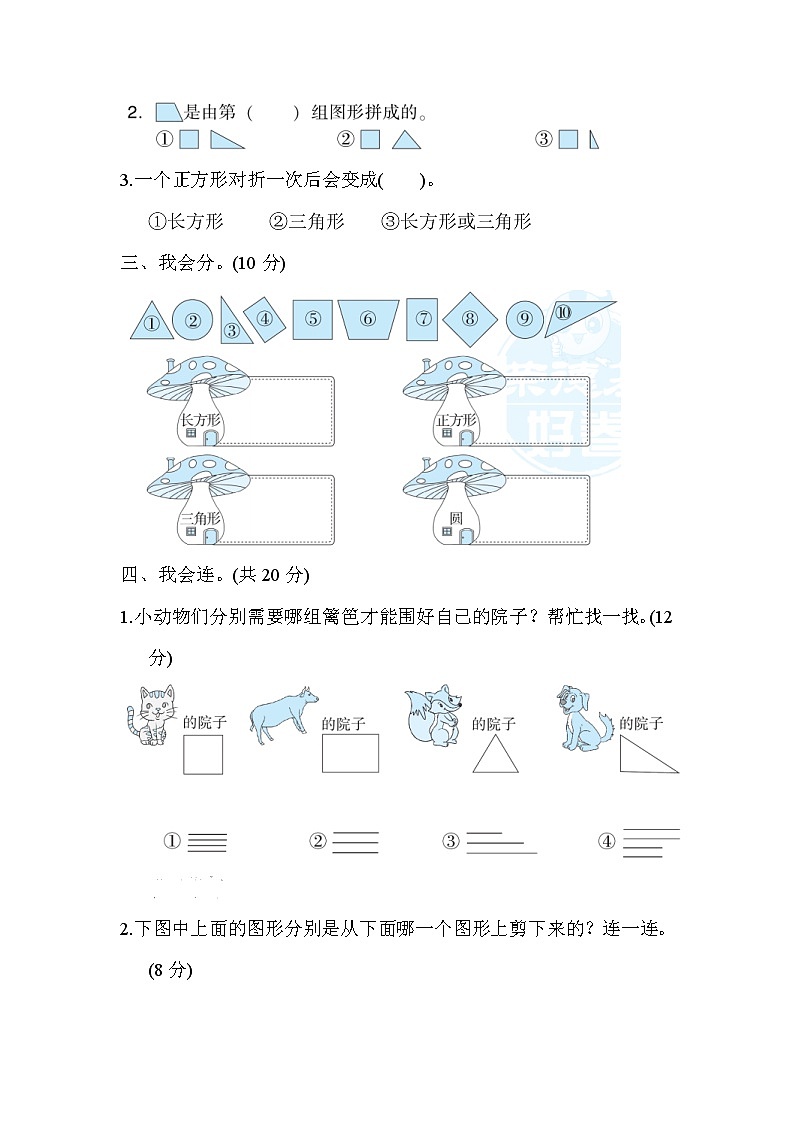 2. 是由第（ ）组图形拼成的。

① ② ③

3.一个正方形对折一次后会变成( )。

①长方形 ②三角形 ③长方形或三角形

三、我会分。(10 分)

① ② ③ ④ ⑤ ⑥ ⑦ ⑧ ⑨ ⑩

长方形

正方形

三角形

圆

四、我会连。(共 20 分)

1.小动物们分别需要哪组篱笆才能围好自己的院子？帮忙找一找。(12 分)

的院子 的院子 的院子 的院子

① ② ③ ④

2.下图中上面的图形分别是从下面哪一个图形上剪下来的？连一连。(8 分)