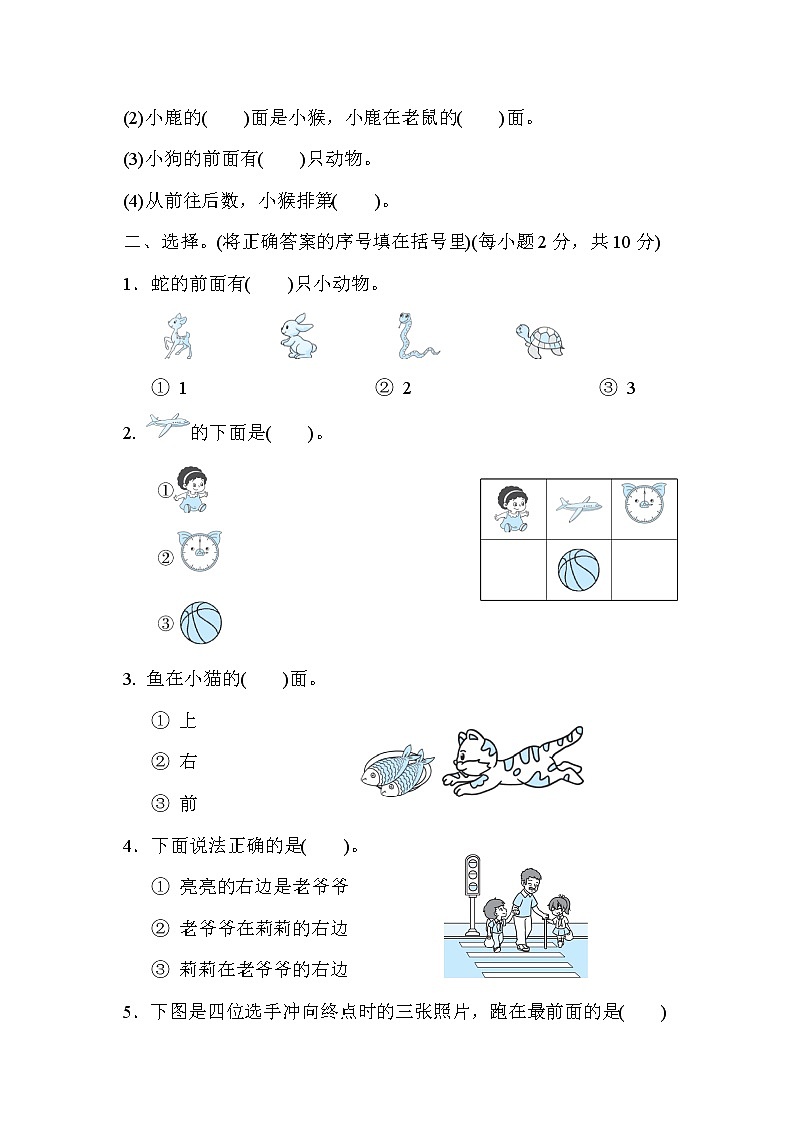 (2)小鹿的(　　)面是小猴，小鹿在老鼠的(　　)面。

(3)小狗的前面有(　　)只动物。

(4)从前往后数，小猴排第(　　)。

二、选择。(将正确答案的序号填在括号里)(每小题 2 分，共 10 分)

1．蛇的前面有(　　)只小动物。

① 1　　② 2　　③ 3

2. 的下面是(　　)。

①

②

③

3. 鱼在小猫的(　　)面。

① 上

② 右

③ 前

4．下面说法正确的是(　　)。

① 亮亮的右边是老爷爷

② 老爷爷在莉莉的右边

③ 莉莉在老爷爷的右边

5．下图是四位选手冲向终点时的三张照片，跑在最前面的是(　　)