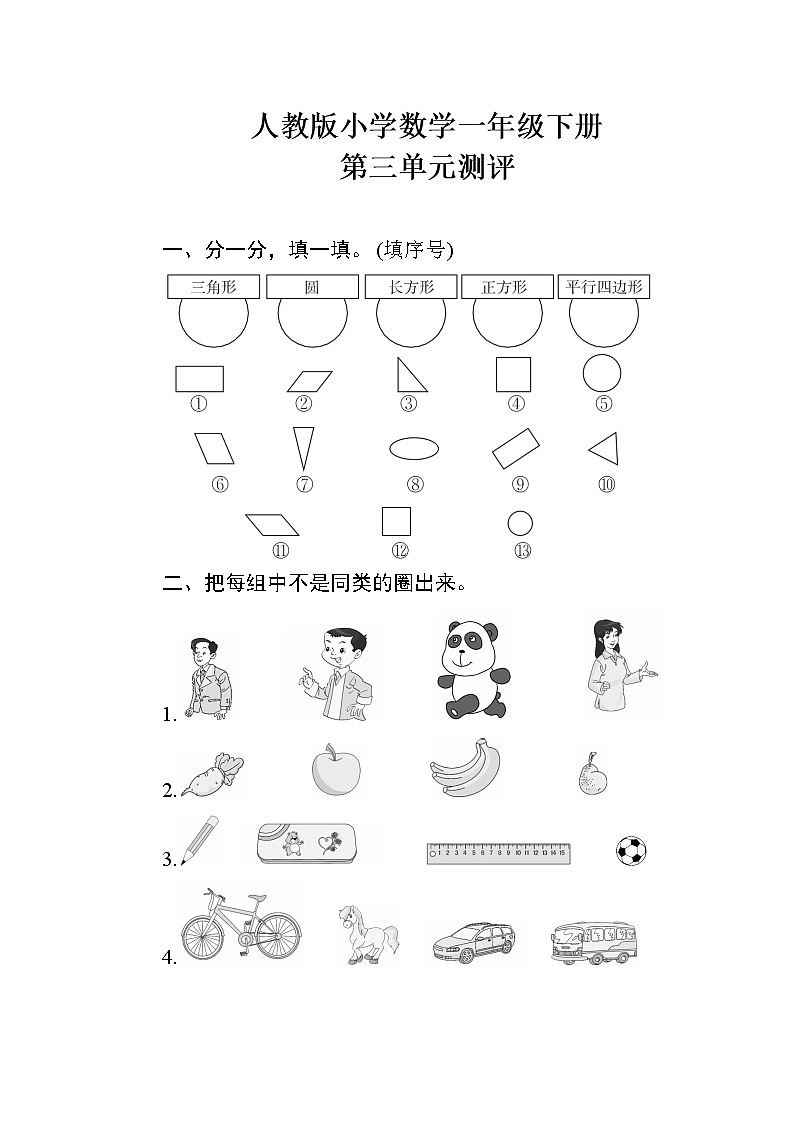 人教版小学数学一年级下册
第三单元测评

一、分一分，填一填。(填序号)

三角形　圆　长方形　正方形　平行四边形

①　②　③　④　⑤

⑥　⑦　⑧　⑨　⑩

⑪　⑫　⑬

二、把每组中不是同类的圈出来。

1.

2.

3.

1 2 3 4 5 6 7 8 9 10 11 12 13 14 15

4.