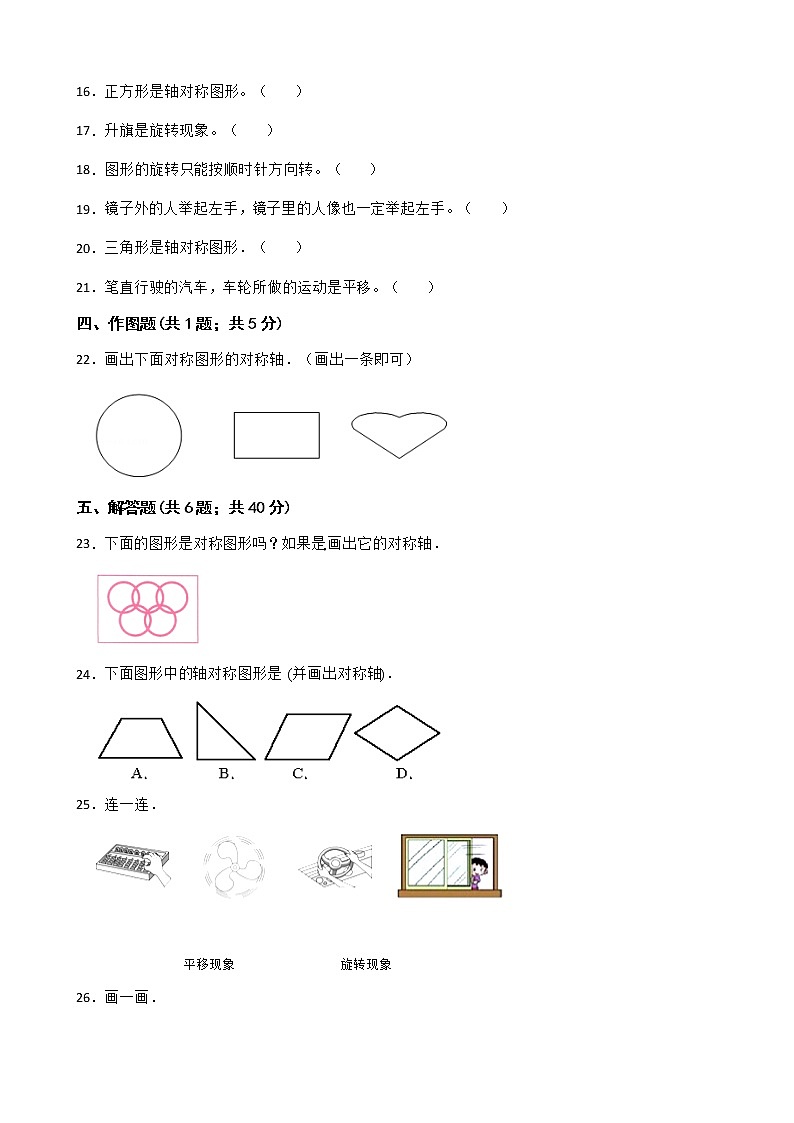 16．正方形是轴对称图形。（　　）

17．升旗是旋转现象。（　　）

18．图形的旋转只能按顺时针方向转。（　　）

19．镜子外的人举起左手，镜子里的人像也一定举起左手。（　　）

20．三角形是轴对称图形．（　　）

21．笔直行驶的汽车，车轮所做的运动是平移。（　　）

四、作图题(共 1 题；共 5 分)

22．画出下面对称图形的对称轴．（画出一条即可）

五、解答题(共 6 题；共 40 分)

23．下面的图形是对称图形吗？如果是画出它的对称轴．

24．下面图形中的轴对称图形是 (并画出对称轴)．

A．　B．　C．　D．

25．连一连．

平移现象　　旋转现象

26．画一画．