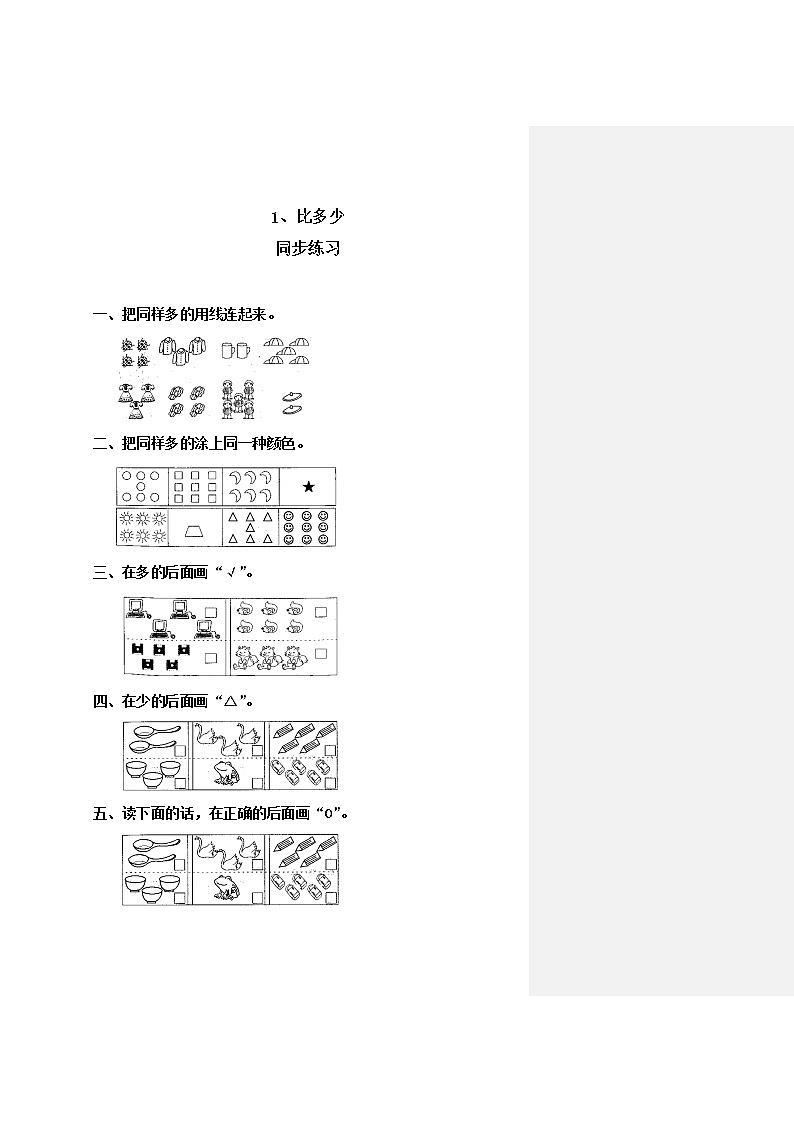 1、比多少

同步练习

一、把同样多的用线连起来。

二、把同样多的涂上同一种颜色。

三、在多的后面画“√”。

四、在少的后面画“△”。

五、读下面的话，在正确的后面画“○”。