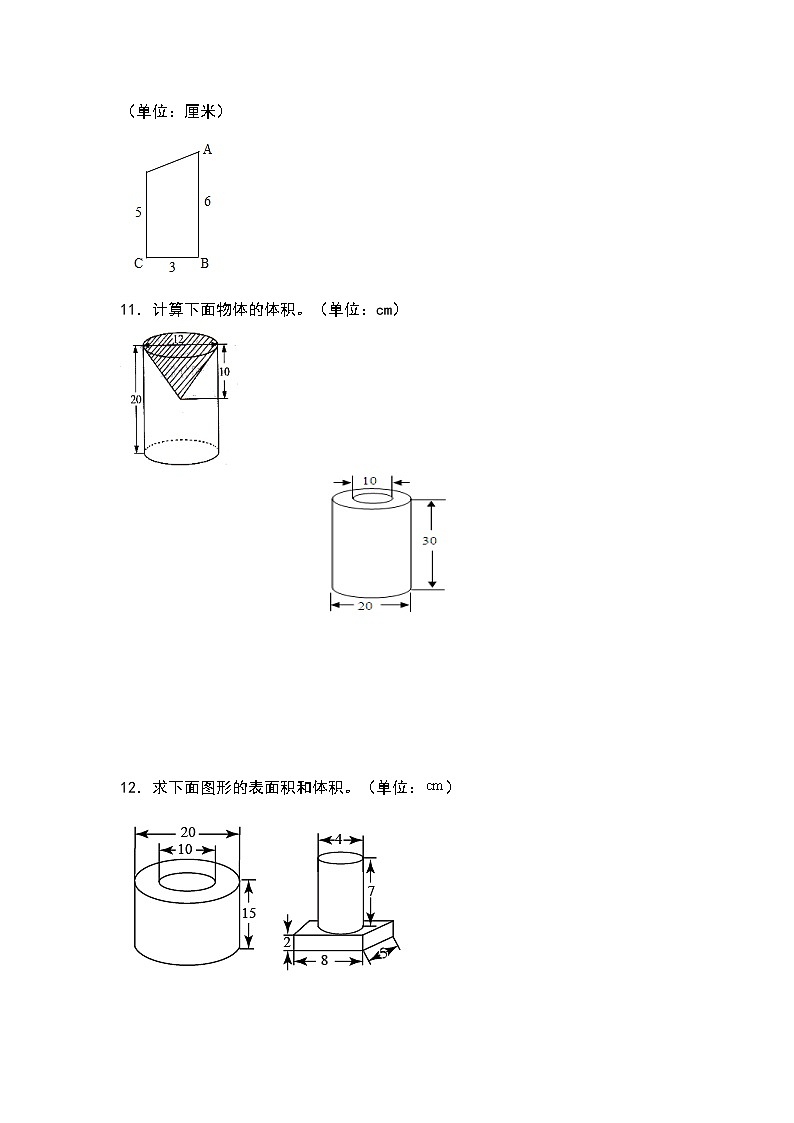 （单位：厘米）

A
5
6
C
3
B

11．计算下面物体的体积。（单位：cm）

12
10
20

10
30
20

12．求下面图形的表面积和体积。（单位：cm）

20
10
15

4
7
2
8
5