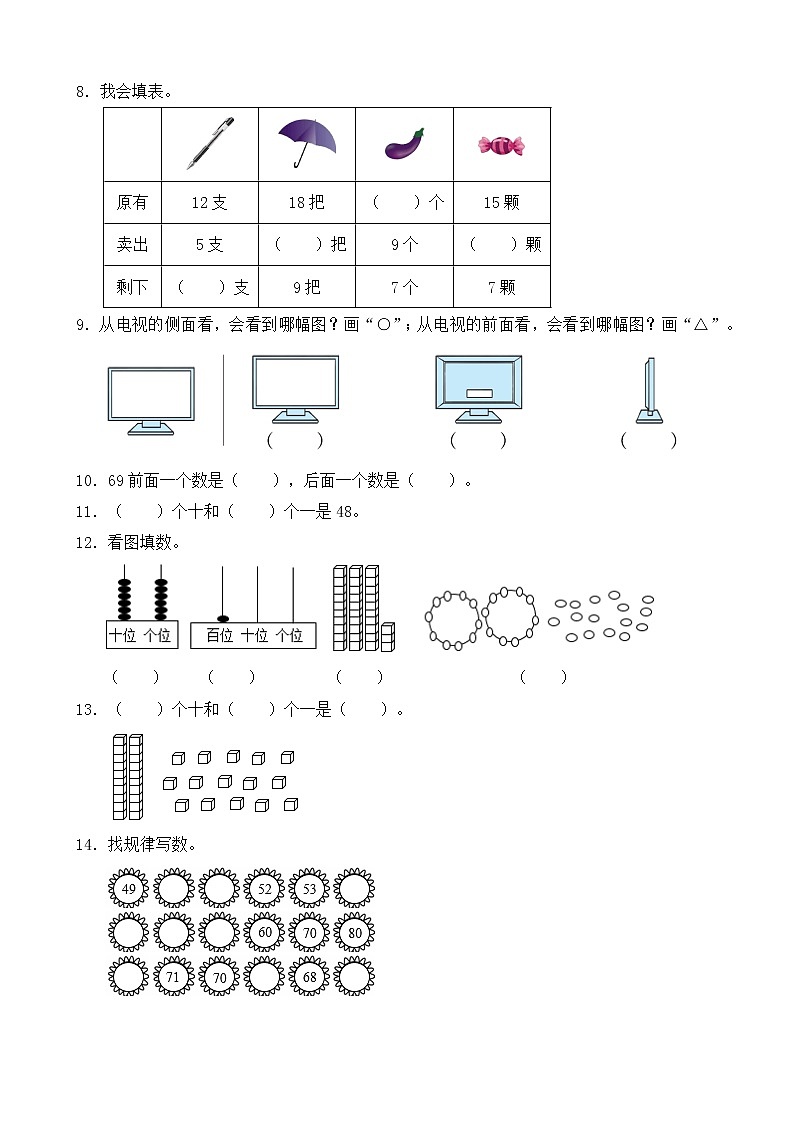 8. 我会填表。

| | | | | |
|---|---|---|---|---|
| 原有 | 12 支 | 18 把 | （　　）个 | 15 颗 |
| 卖出 | 5 支 | （　　）把 | 9 个 | （　　）颗 |
| 剩下 | （　　）支 | 9 把 | 7 个 | 7 颗 |

9. 从电视的侧面看，会看到哪幅图？画“○”；从电视的前面看，会看到哪幅图？画“△”。

（　　）　（　　）　（　　）

10. 69 前面一个数是（　　），后面一个数是（　　）。

11. （　　）个十和（　　）个一是 48。

12. 看图填数。

十位 个位　百位 十位 个位

（　　）　（　　）　（　　）　（　　）

13. （　　）个十和（　　）个一是（　　）。

14. 找规律写数。

49　　　52　53

　　　60　70　80

　71　70　　68