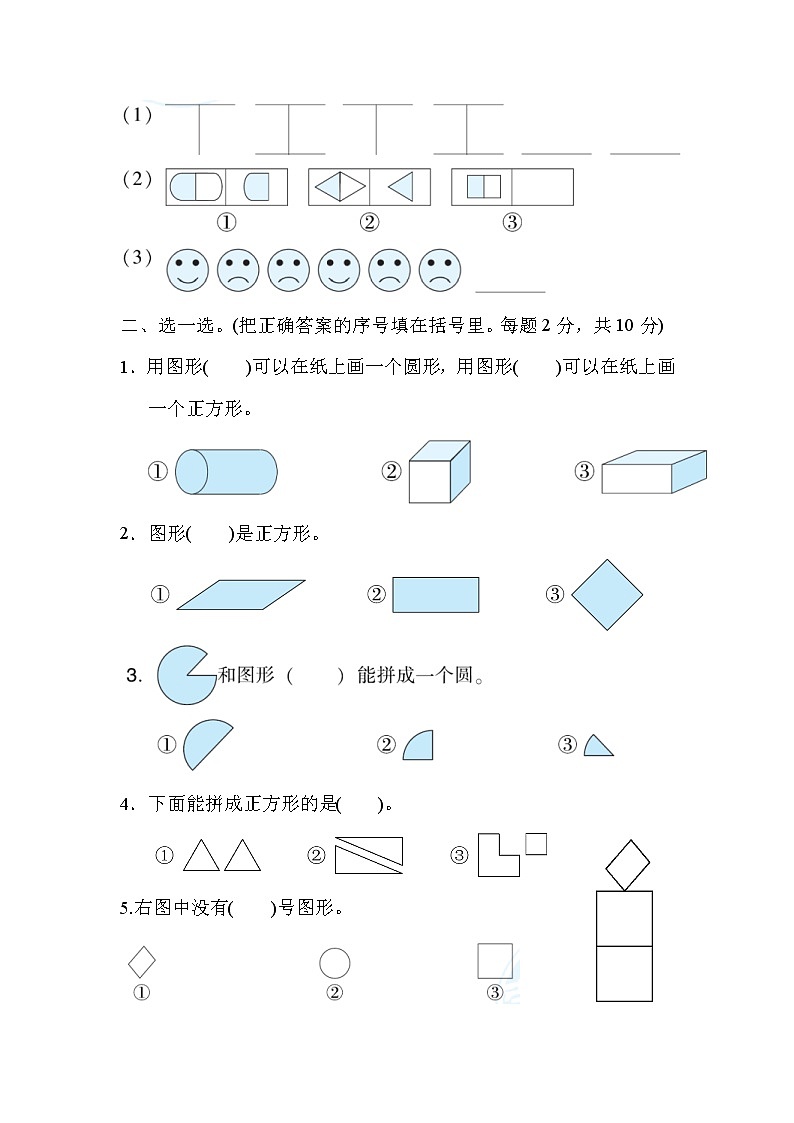 (1)

(2)

①　　②　　③

(3)

二、选一选。(把正确答案的序号填在括号里。每题 2 分，共 10 分)

1．用图形(　　)可以在纸上画一个圆形，用图形(　　)可以在纸上画一个正方形。

①　　②　　③

2．图形(　　)是正方形。

①　　②　　③

3.　和图形（　　）能拼成一个圆。

①　　②　　③

4．下面能拼成正方形的是(　　)。

①　　②　　③

5.右图中没有(　　)号图形。

①　　②　　③